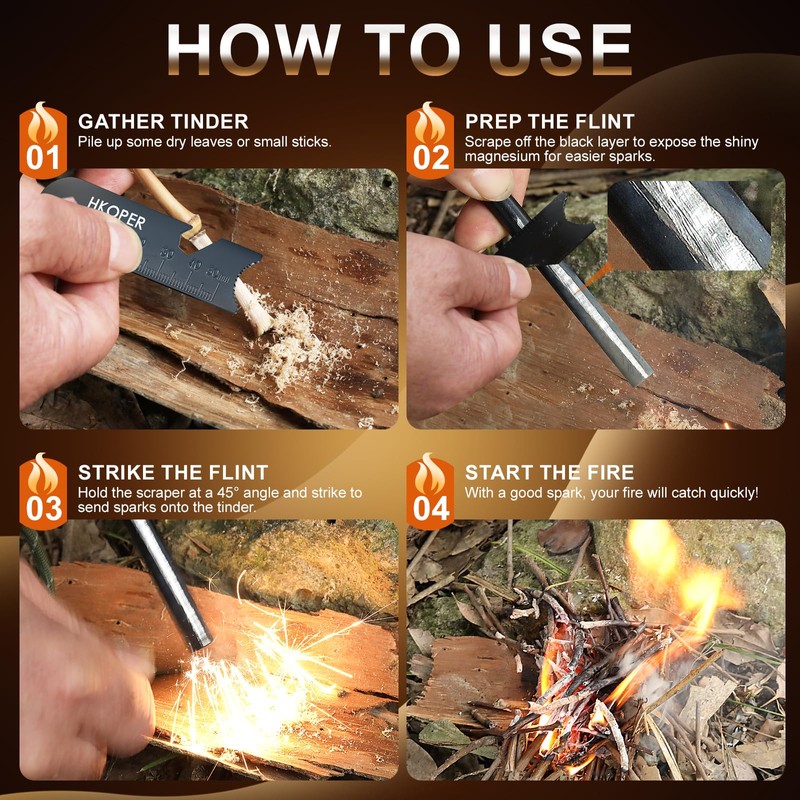 HOW TO USE

01
GATHER TINDER
Pile up some dry leaves or small sticks.

HKOPER
50 40 30

02
PREP THE FLINT
Scrape off the black layer to expose the shiny magnesium for easier sparks.

03
STRIKE THE FLINT
Hold the scraper at a 45° angle and strike to send sparks onto the tinder.

04
START THE FIRE
With a good spark, your fire will catch quickly!