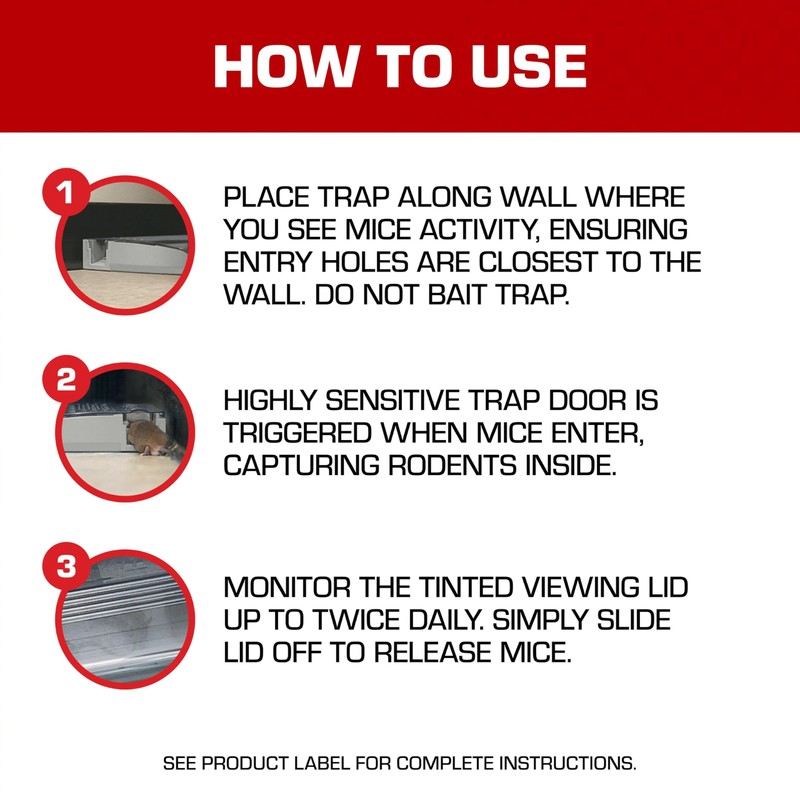 HOW TO USE

1

PLACE TRAP ALONG WALL WHERE YOU SEE MICE ACTIVITY, ENSURING ENTRY HOLES ARE CLOSEST TO THE WALL. DO NOT BAIT TRAP.

2

HIGHLY SENSITIVE TRAP DOOR IS TRIGGERED WHEN MICE ENTER, CAPTURING RODENTS INSIDE.

3

MONITOR THE TINTED VIEWING LID UP TO TWICE DAILY. SIMPLY SLIDE LID OFF TO RELEASE MICE.

SEE PRODUCT LABEL FOR COMPLETE INSTRUCTIONS.