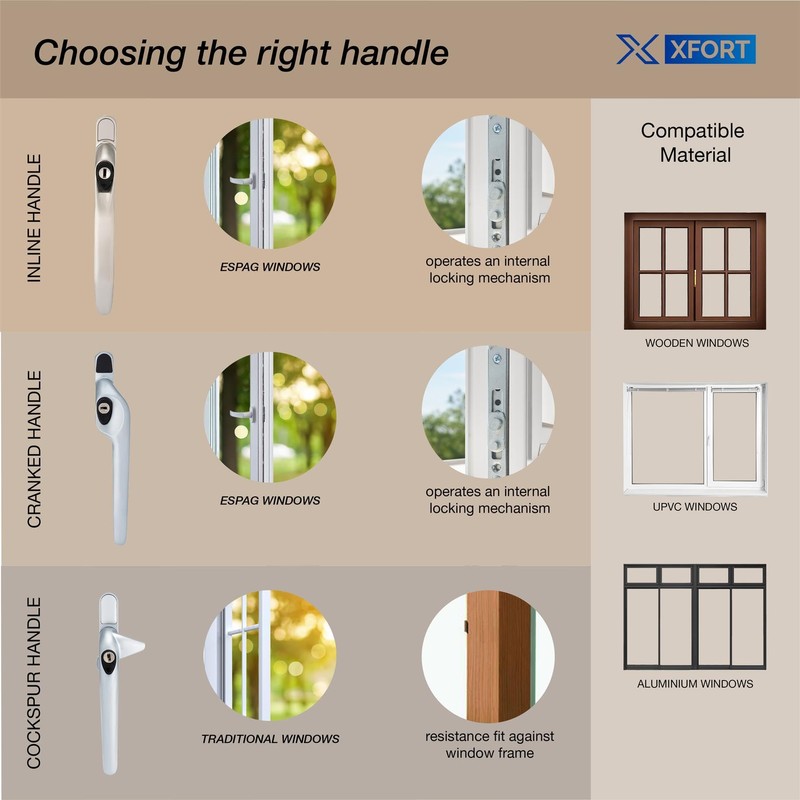 Choosing the right handle

XFORT

INLINE HANDLE

ESPAG WINDOWS

operates an internal locking mechanism

CRANKED HANDLE

ESPAG WINDOWS

operates an internal locking mechanism

COCKSPUR HANDLE

TRADITIONAL WINDOWS

resistance fit against window frame

Compatible Material

WOODEN WINDOWS

UPVC WINDOWS

ALUMINIUM WINDOWS