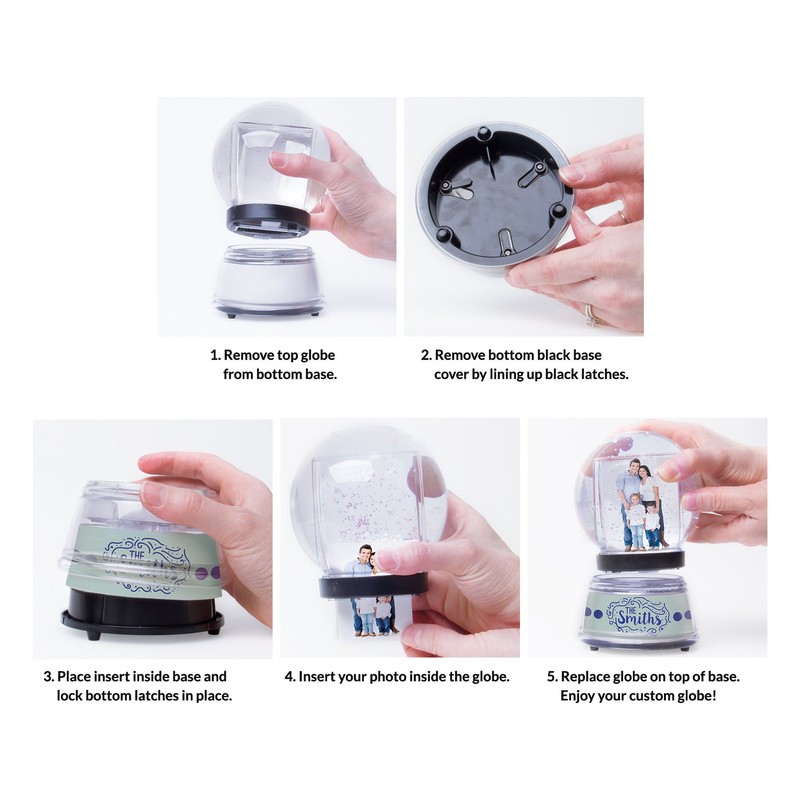 1. Remove top globe from bottom base.

2. Remove bottom black base cover by lining up black latches.

THE Smiths

3. Place insert inside base and lock bottom latches in place.

4. Insert your photo inside the globe.

THE Smiths

5. Replace globe on top of base. Enjoy your custom globe!