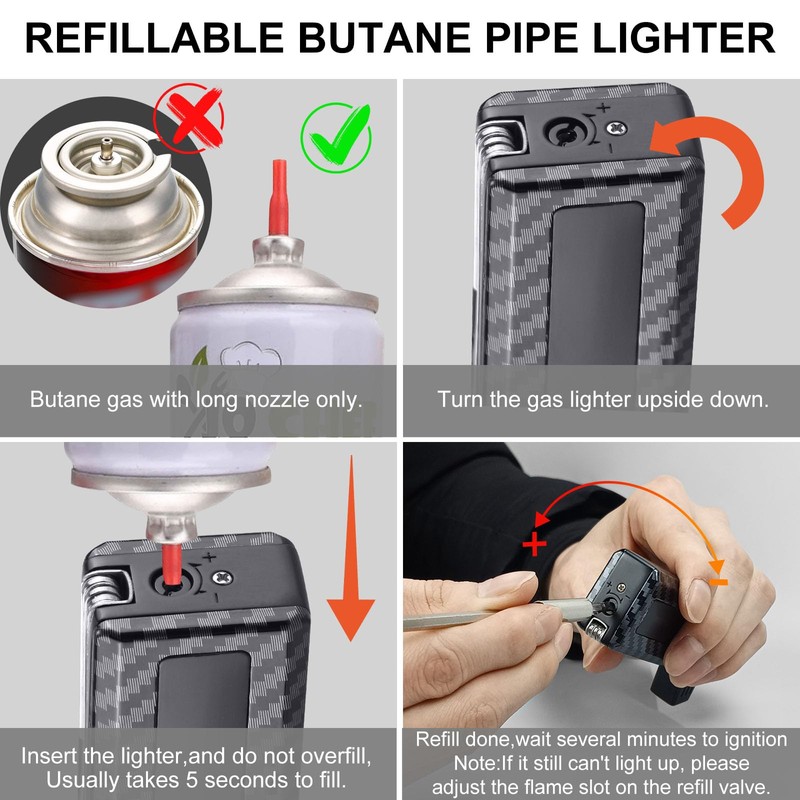 REFILLABLE BUTANE PIPE LIGHTER

Butane gas with long nozzle only.

+
-

Turn the gas lighter upside down.

+
-

Insert the lighter,and do not overfill, Usually takes 5 seconds to fill.

+
-

Refill done,wait several minutes to ignition
Note:If it still can't light up, please adjust the flame slot on the refill valve.