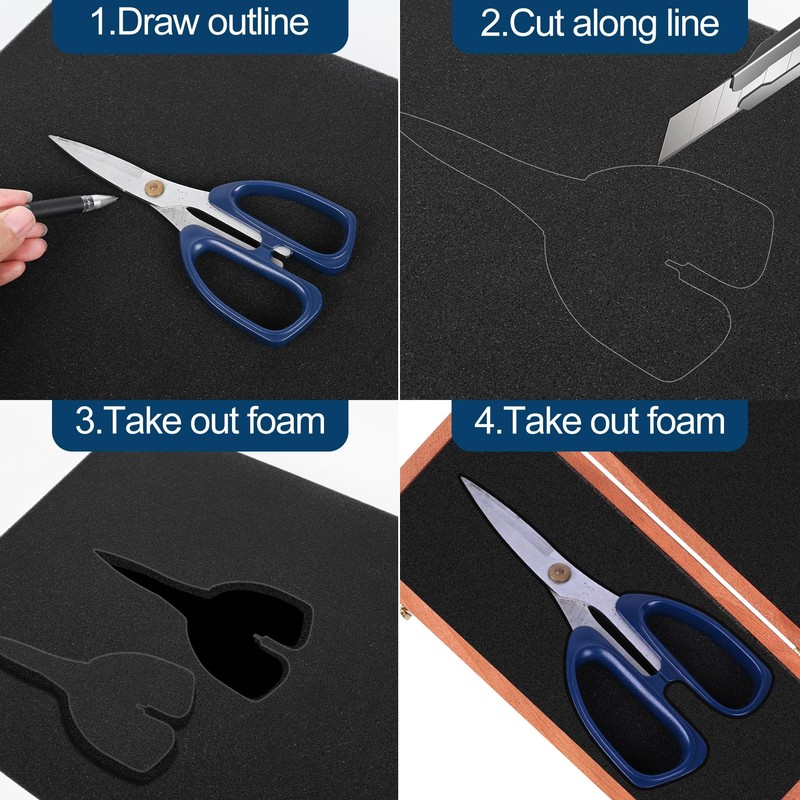 1.Draw outline

2.Cut along line

3.Take out foam

4.Take out foam