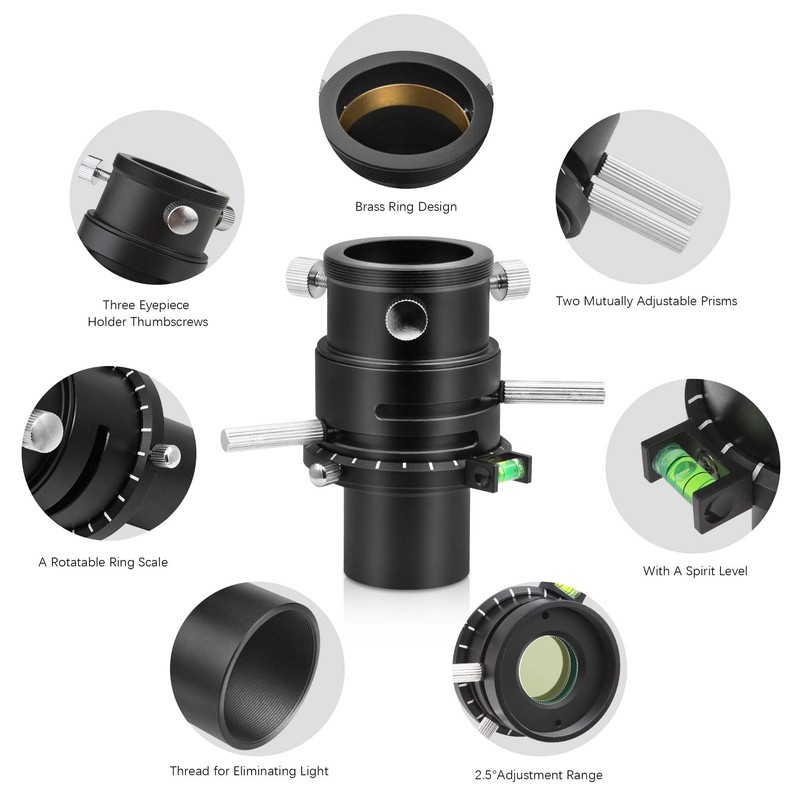 Brass Ring Design

Three Eyepiece Holder Thumbscrews

Two Mutually Adjustable Prisms

A Rotatable Ring Scale

With A Spirit Level

Thread for Eliminating Light

2.5°Adjustment Range