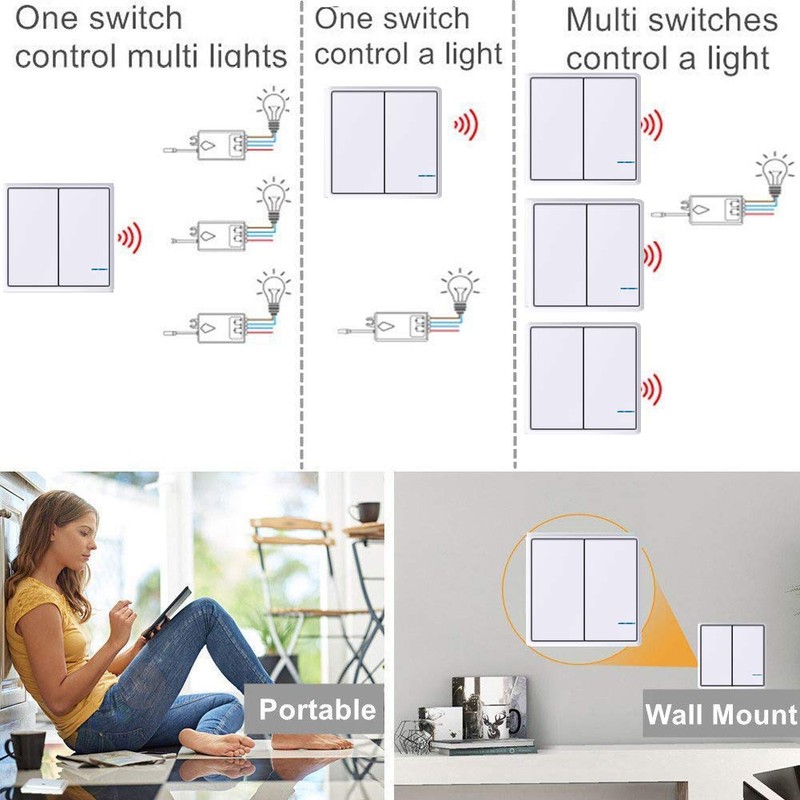 One switch control multi lights

One switch control a light

Multi switches control a light

Portable

Wall Mount