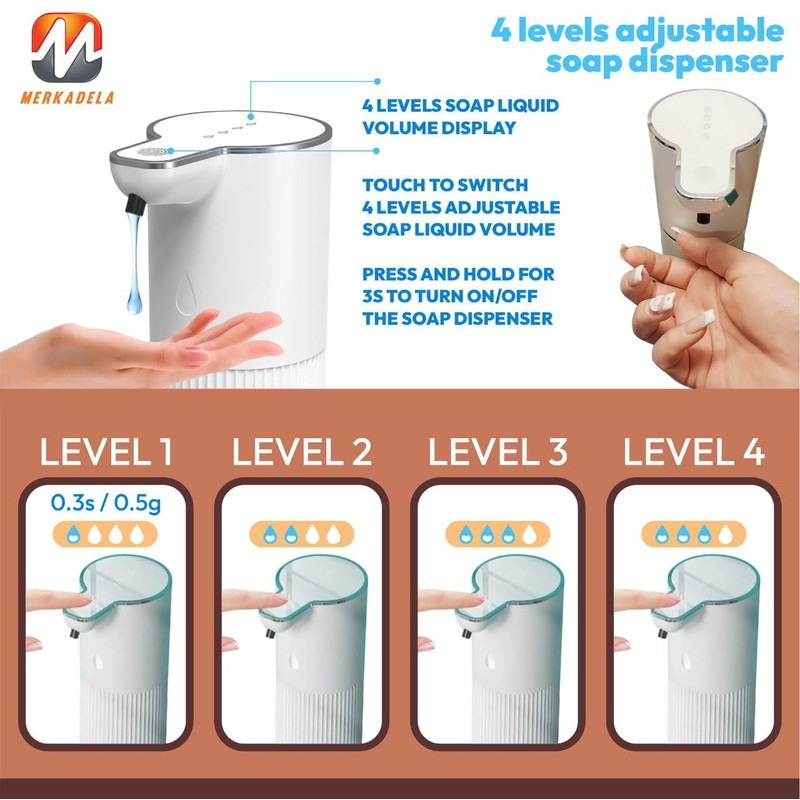 MERKADELA

4 levels adjustable soap dispenser

4 LEVELS SOAP LIQUID VOLUME DISPLAY

TOUCH TO SWITCH 4 LEVELS ADJUSTABLE SOAP LIQUID VOLUME

PRESS AND HOLD FOR 3S TO TURN ON/OFF THE SOAP DISPENSER

LEVEL 1

0.3s / 0.5g

LEVEL 2

LEVEL 3

LEVEL 4