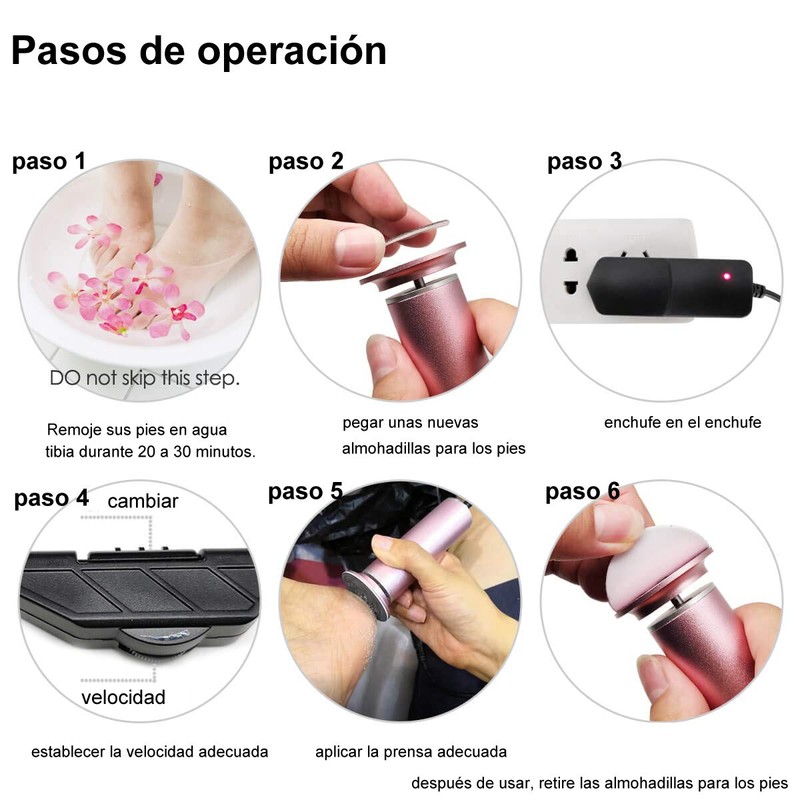 Pasos de operación

paso 1

DO not skip this step.

Remoje sus pies en agua tibia durante 20 a 30 minutos.

paso 2

pegar unas nuevas almohadillas para los pies

paso 3

enchufe en el enchufe

paso 4

cambiar

velocidad

establecer la velocidad adecuada

paso 5

aplicar la prensa adecuada

paso 6

después de usar, retire las almohadillas para los pies