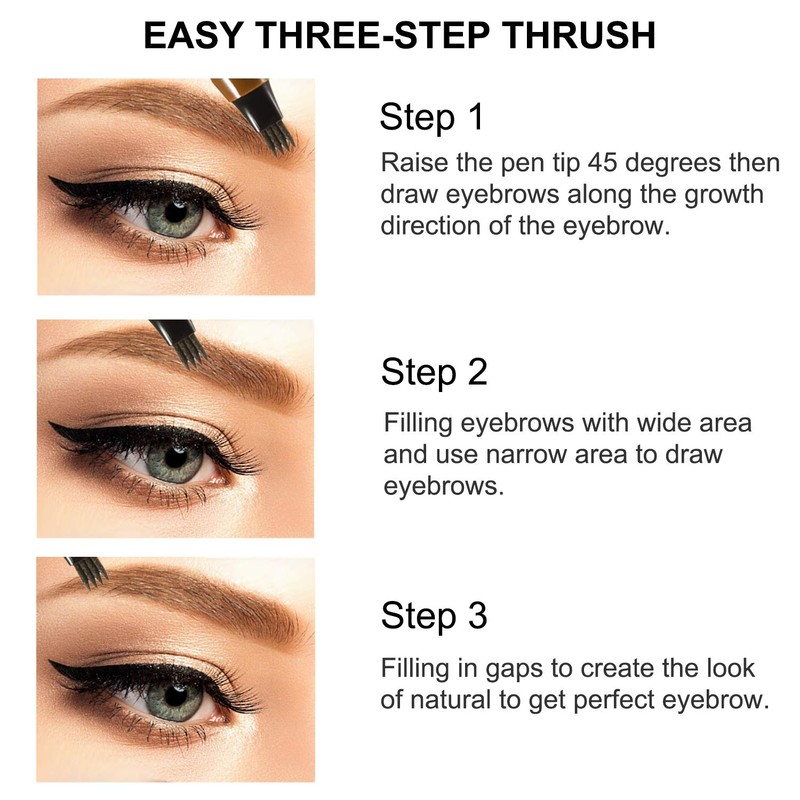 EASY THREE-STEP THRUSH

Step 1
Raise the pen tip 45 degrees then draw eyebrows along the growth direction of the eyebrow.

Step 2
Filling eyebrows with wide area and use narrow area to draw eyebrows.

Step 3
Filling in gaps to create the look of natural to get perfect eyebrow.