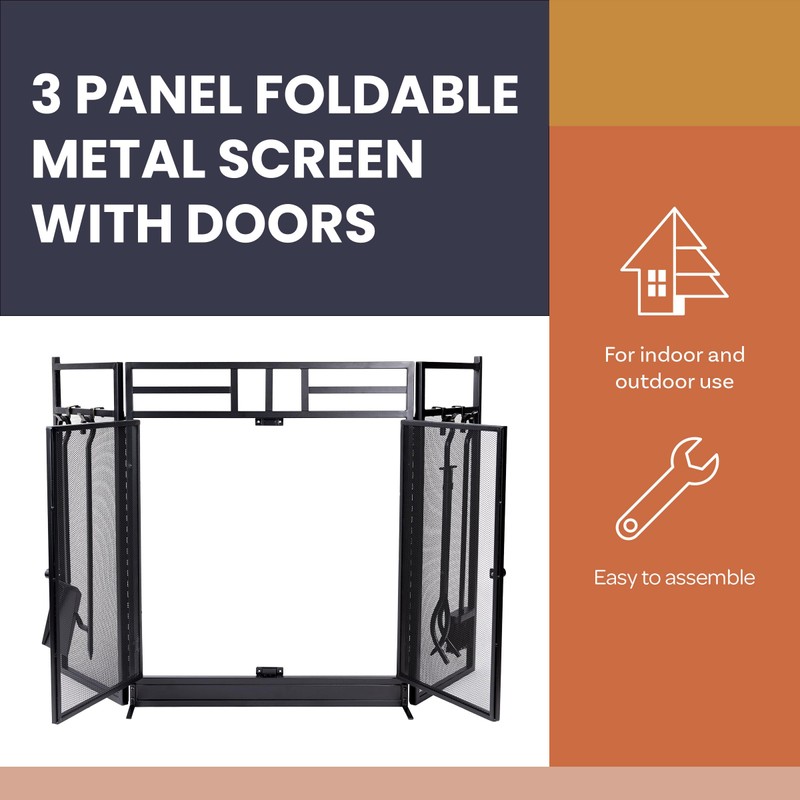 3 PANEL FOLDABLE METAL SCREEN WITH DOORS

For indoor and outdoor use

Easy to assemble