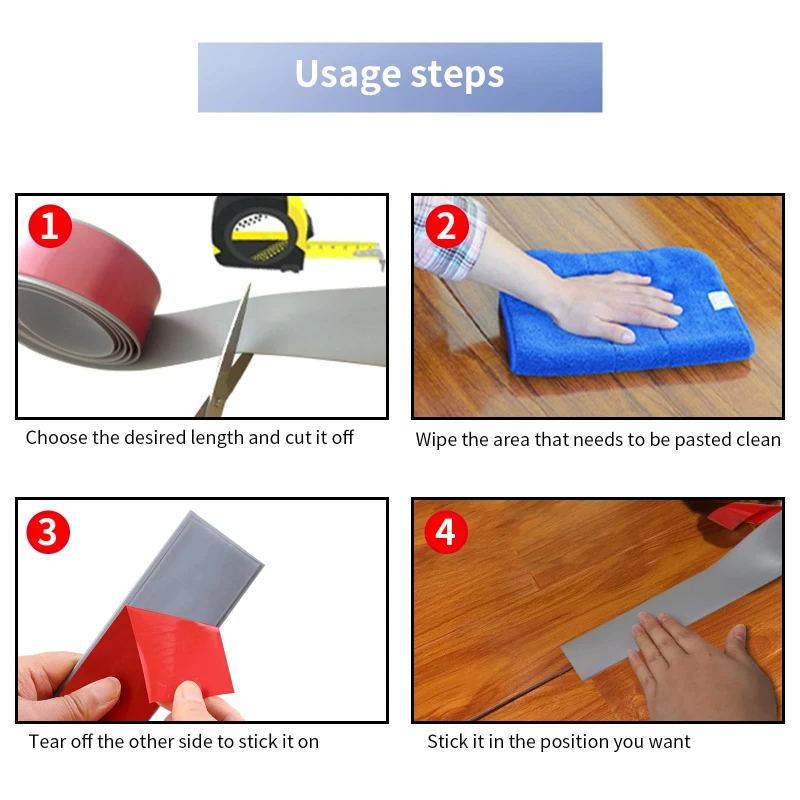 Usage steps

1

Choose the desired length and cut it off

2

Wipe the area that needs to be pasted clean

3

Tear off the other side to stick it on

4

Stick it in the position you want