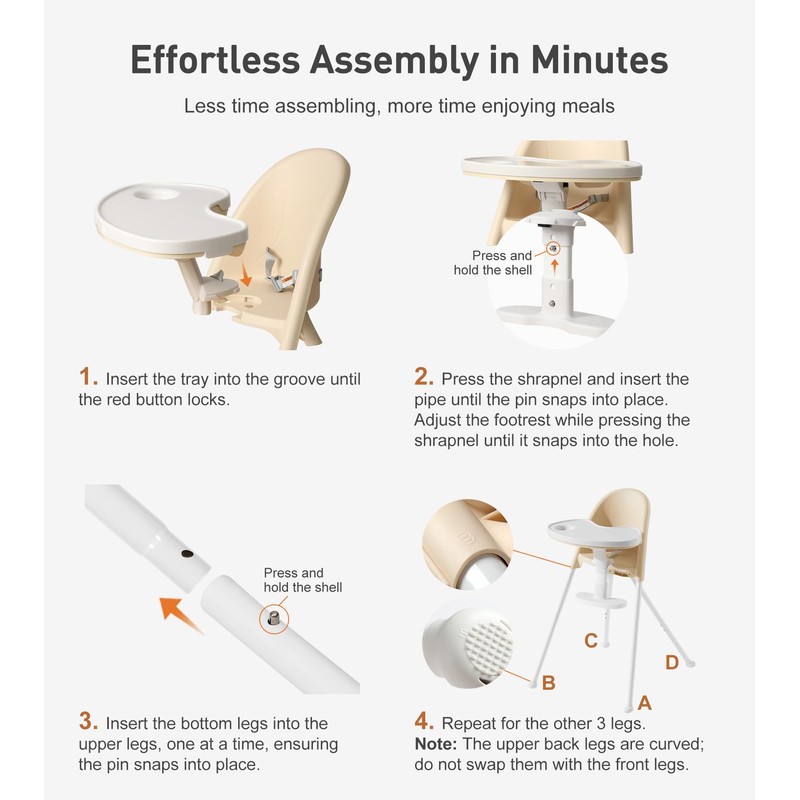 Effortless Assembly in Minutes

Less time assembling, more time enjoying meals

Press and hold the shell

1. Insert the tray into the groove until the red button locks.

2. Press the shrapnel and insert the pipe until the pin snaps into place. Adjust the footrest while pressing the shrapnel until it snaps into the hole.

Press and hold the shell

C

D

B

A

3. Insert the bottom legs into the upper legs, one at a time, ensuring the pin snaps into place.

4. Repeat for the other 3 legs.
Note: The upper back legs are curved; do not swap them with the front legs.