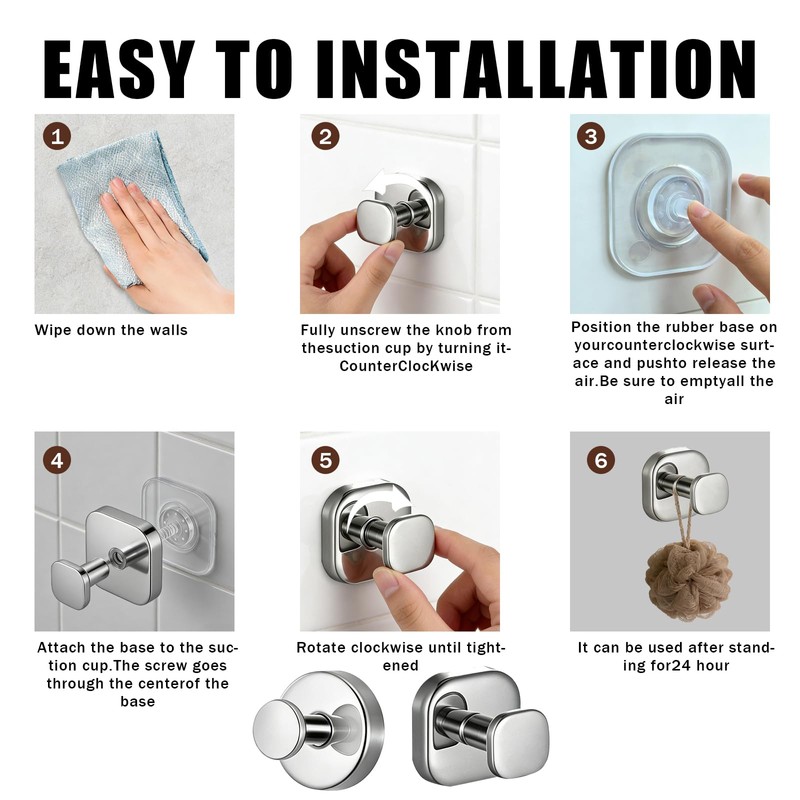 EASY TO INSTALLATION

1

Wipe down the walls

2

Fully unscrew the knob from thesuction cup by turning it-CounterClocKwise

3

Position the rubber base on yourcounterclockwise surtace and pushto release the air.Be sure to emptyall the air

4

Attach the base to the suction cup.The screw goes through the centerof the base

5

Rotate clockwise until tightened

6

It can be used after standing for24 hour