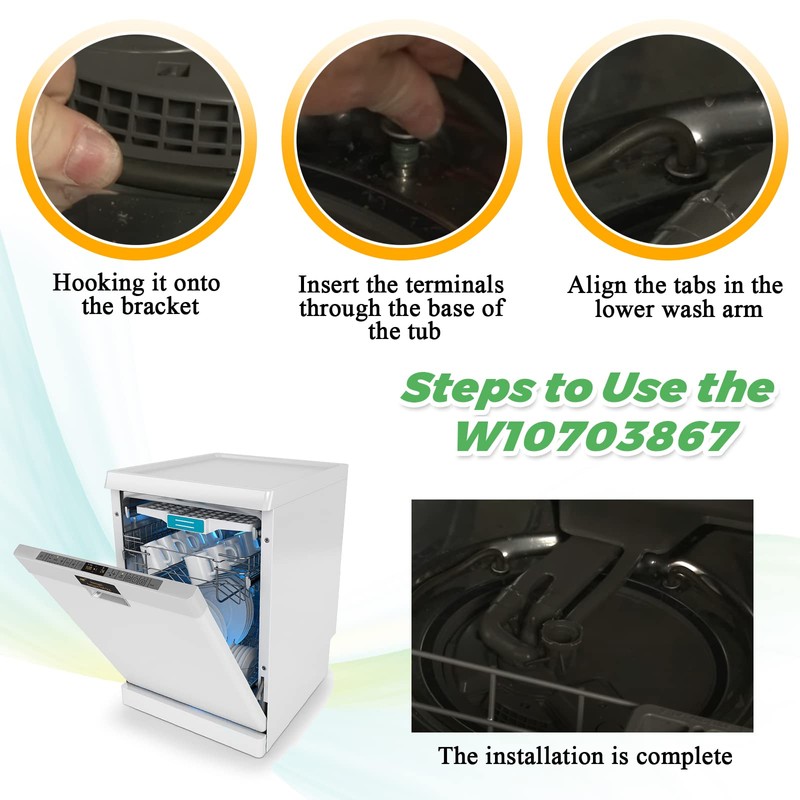 Hooking it onto the bracket

Insert the terminals through the base of the tub

Align the tabs in the lower wash arm

Steps to Use the W10703867

The installation is complete