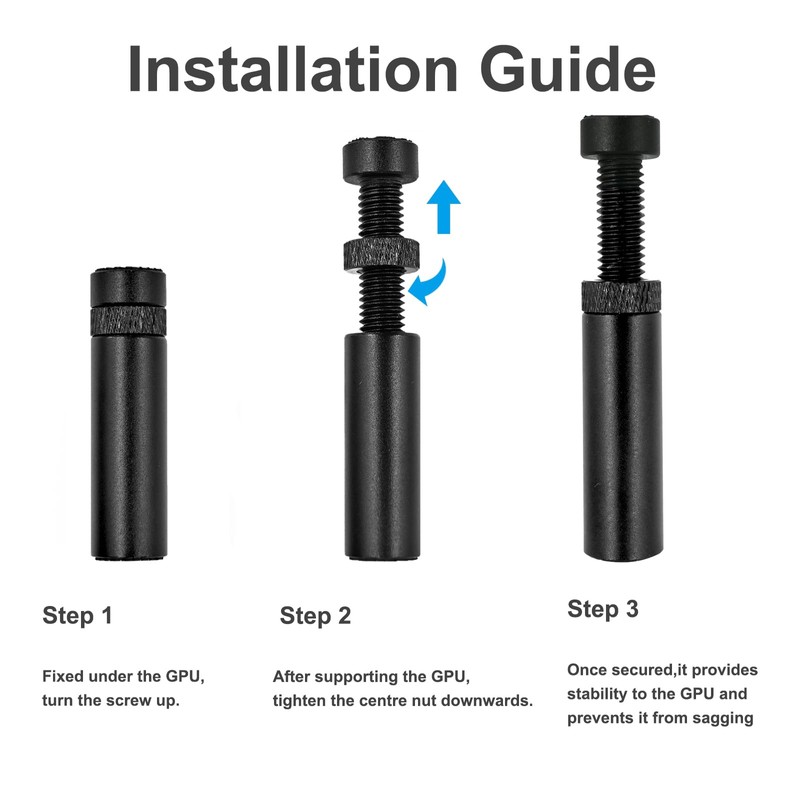 Installation Guide

Step 1

Fixed under the GPU, turn the screw up.

Step 2

After supporting the GPU, tighten the centre nut downwards.

Step 3

Once secured,it provides stability to the GPU and prevents it from sagging