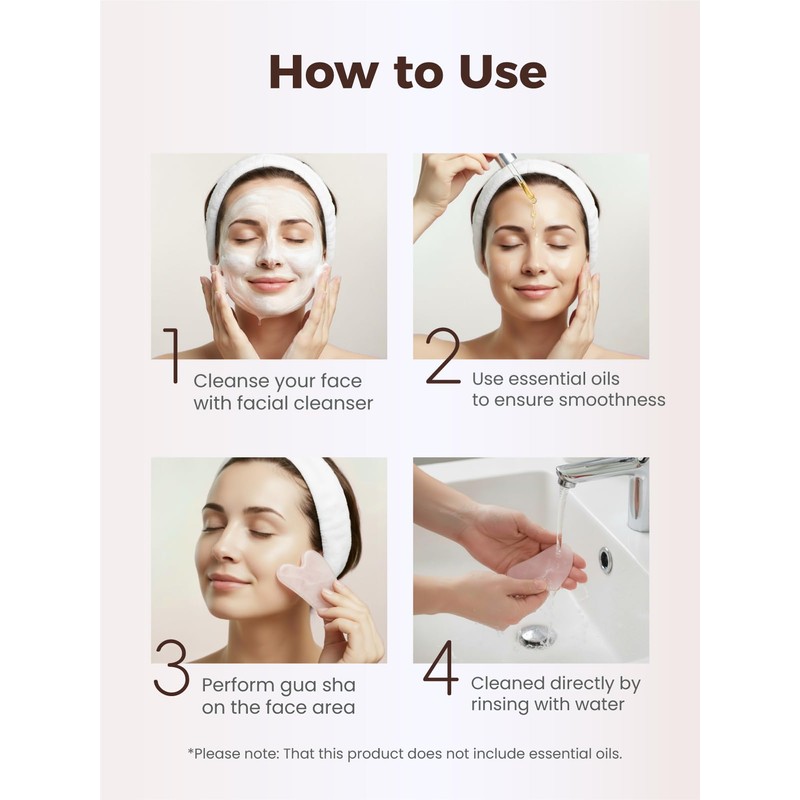 How to Use

1 Cleanse your face with facial cleanser

2 Use essential oils to ensure smoothness

3 Perform gua sha on the face area

4 Cleaned directly by rinsing with water

*Please note: That this product does not include essential oils.