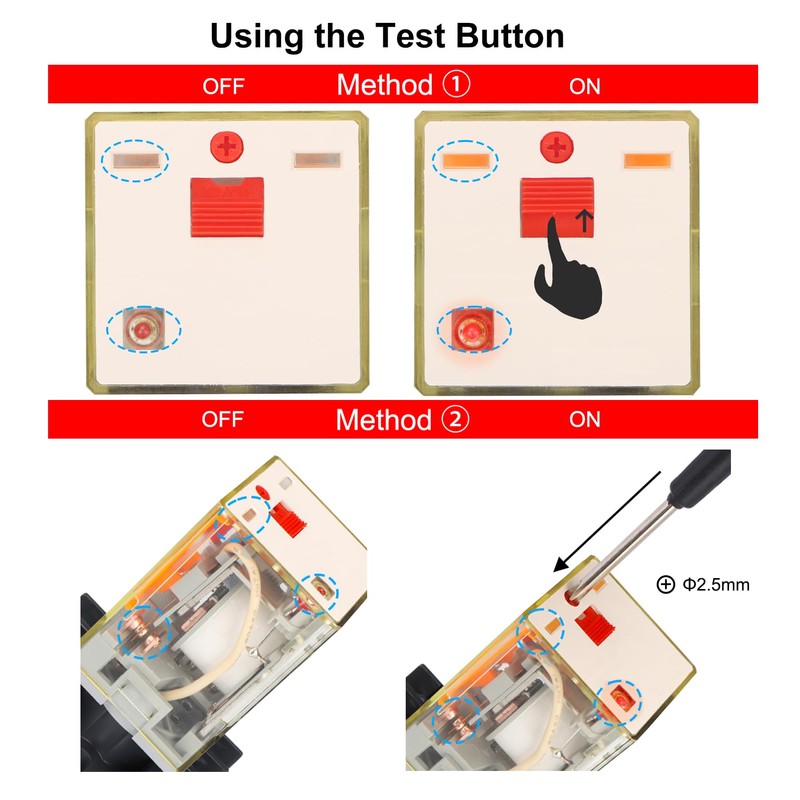 Using the Test Button

OFF Method ① ON

OFF Method ② ON

⊕ Φ2.5mm