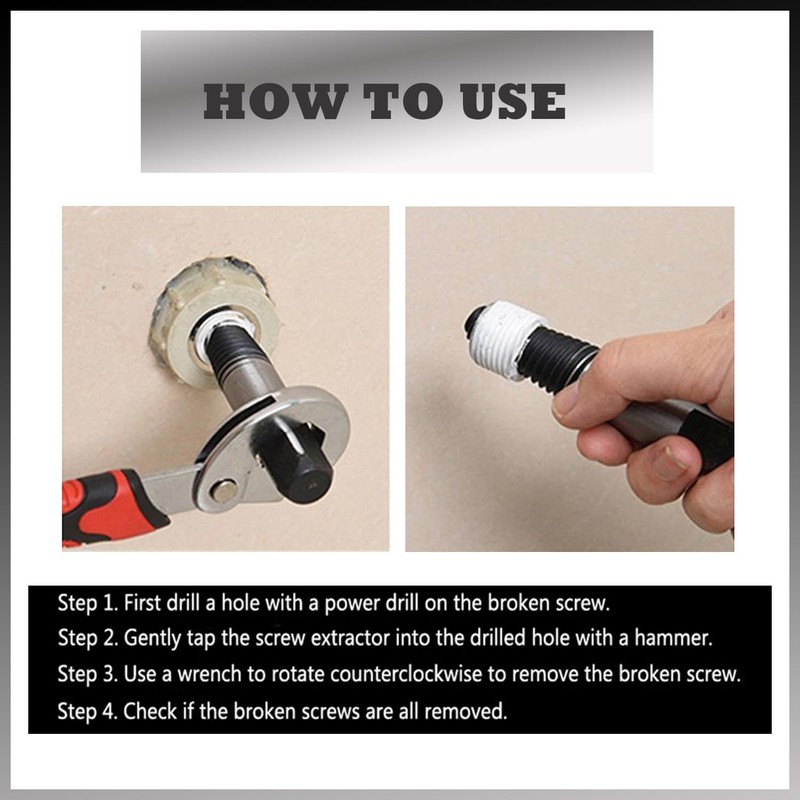 HOW TO USE

Step 1. First drill a hole with a power drill on the broken screw.
Step 2. Gently tap the screw extractor into the drilled hole with a hammer.
Step 3. Use a wrench to rotate counterclockwise to remove the broken screw.
Step 4. Check if the broken screws are all removed.