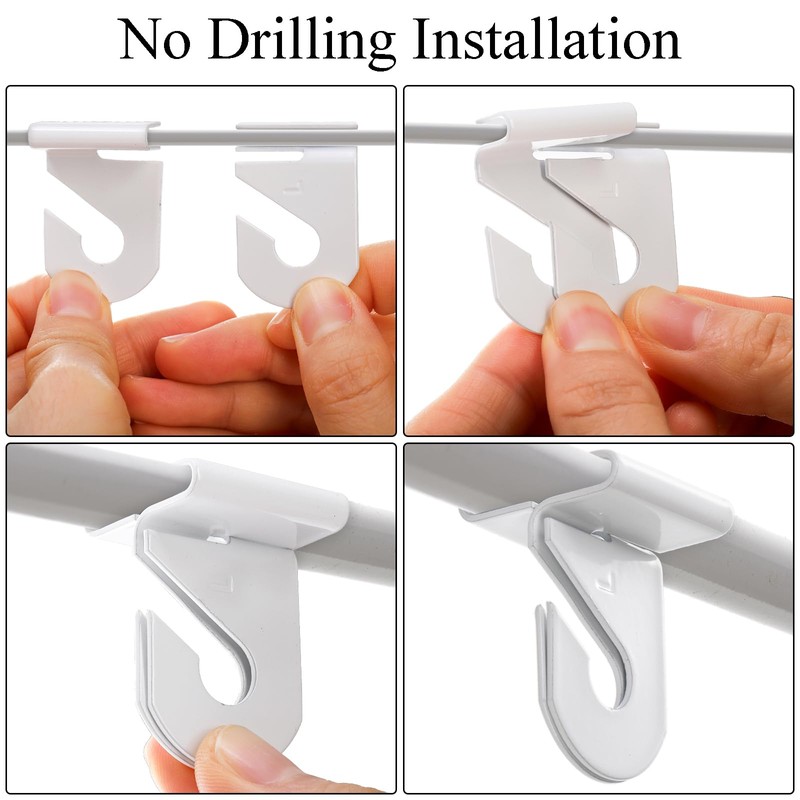 No Drilling Installation