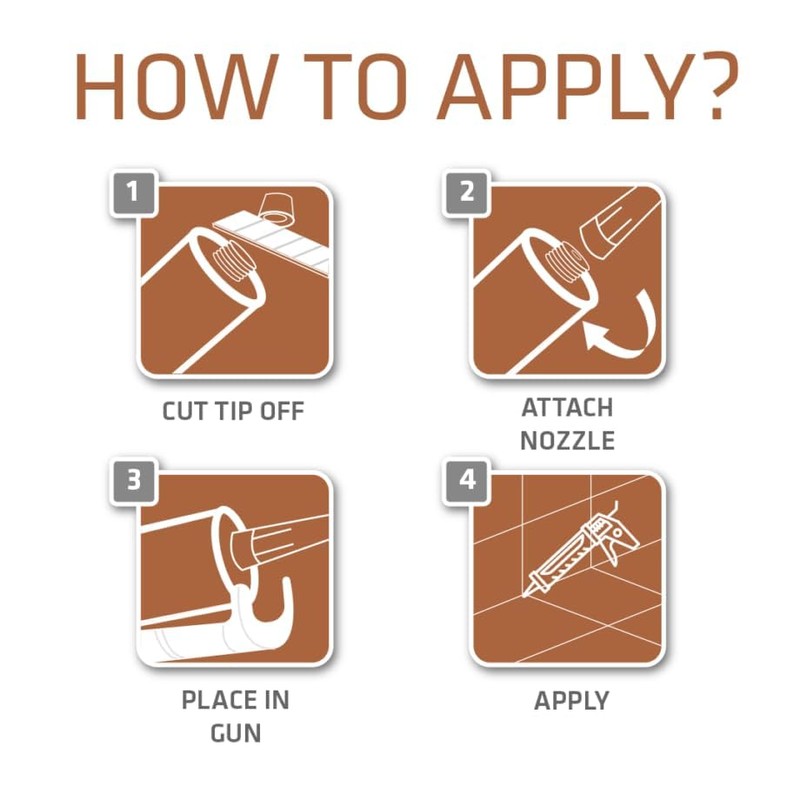 HOW TO APPLY?

1

CUT TIP OFF

2

ATTACH NOZZLE

3

PLACE IN GUN

4

APPLY