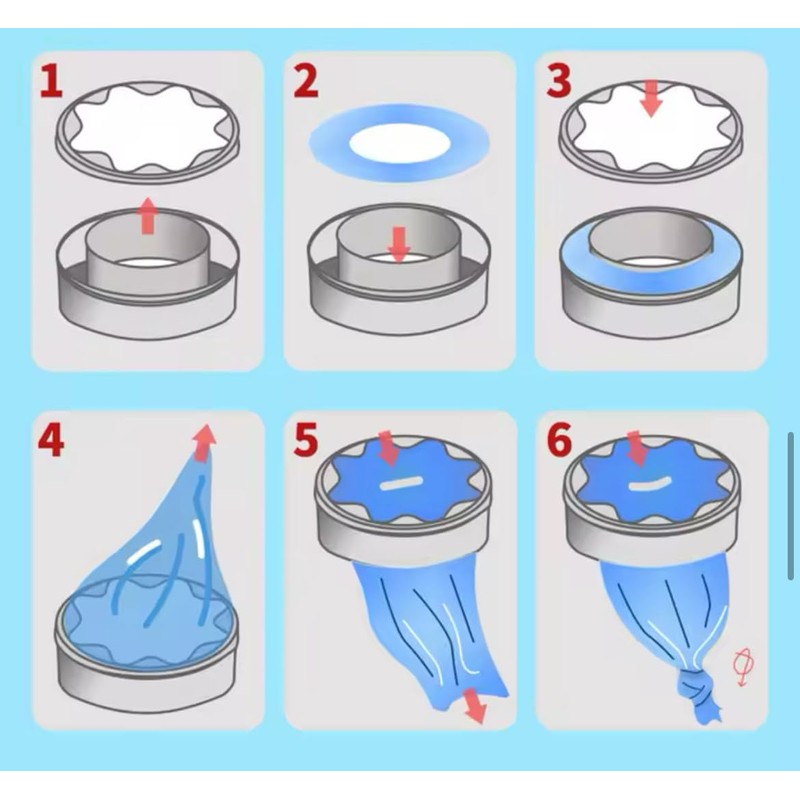 1
2
3
4
5
6