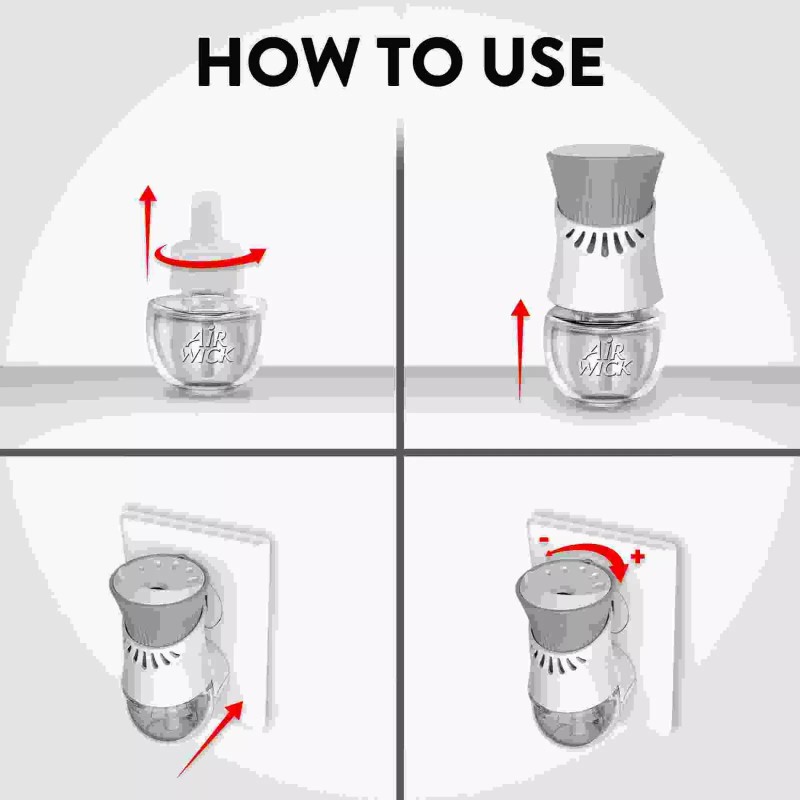 HOW TO USE

AIR WICK

AIR WICK

-
+