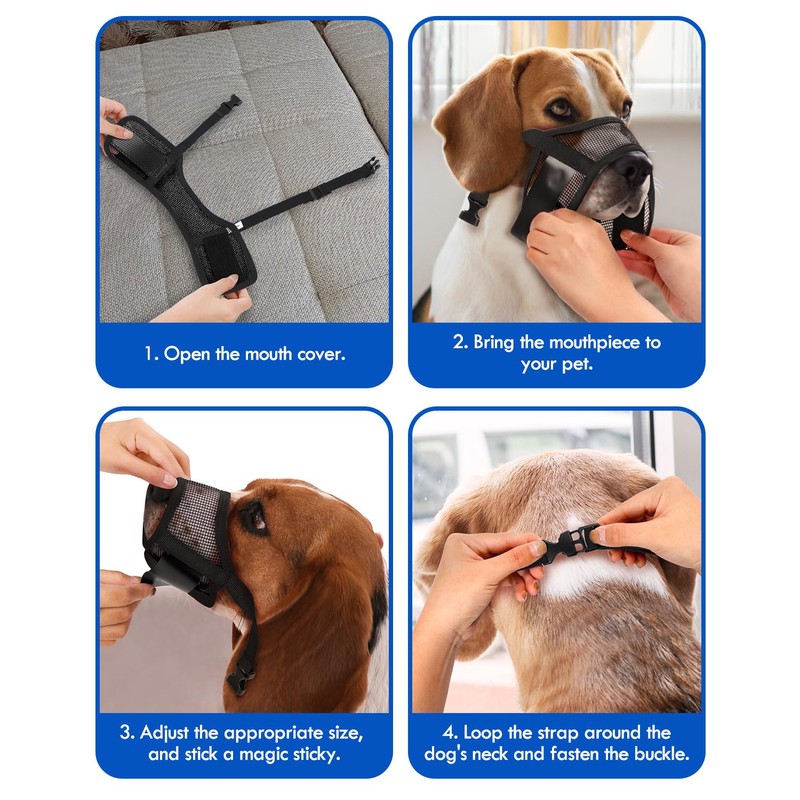 1. Open the mouth cover.

2. Bring the mouthpiece to your pet.

3. Adjust the appropriate size, and stick a magic sticky.

4. Loop the strap around the dog's neck and fasten the buckle.