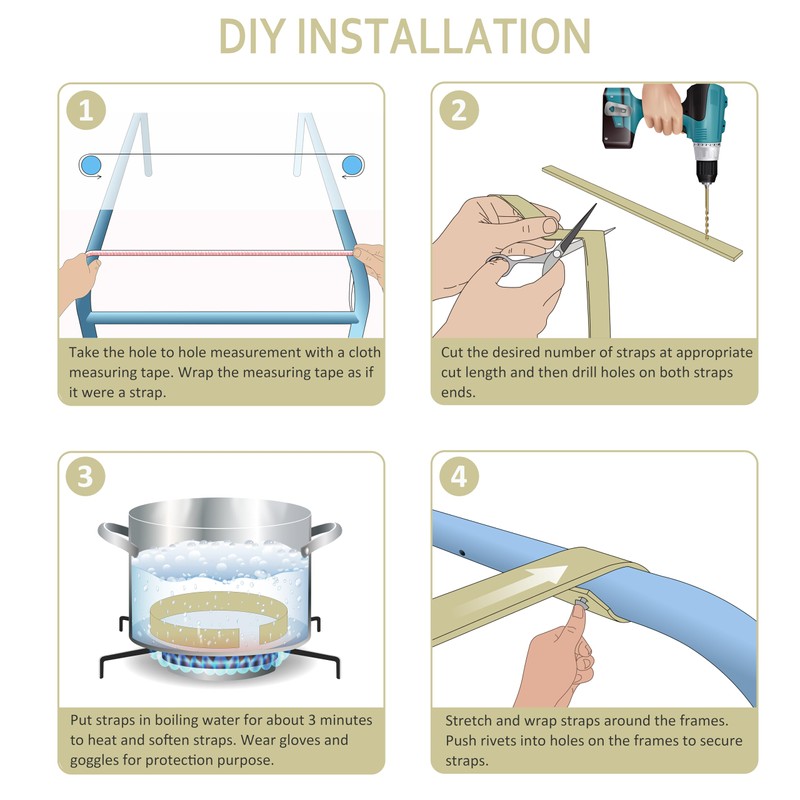 DIY INSTALLATION

1

Take the hole to hole measurement with a cloth measuring tape. Wrap the measuring tape as if it were a strap.

2

Cut the desired number of straps at appropriate cut length and then drill holes on both straps ends.

3

Put straps in boiling water for about 3 minutes to heat and soften straps. Wear gloves and goggles for protection purpose.

4

Stretch and wrap straps around the frames. Push rivets into holes on the frames to secure straps.