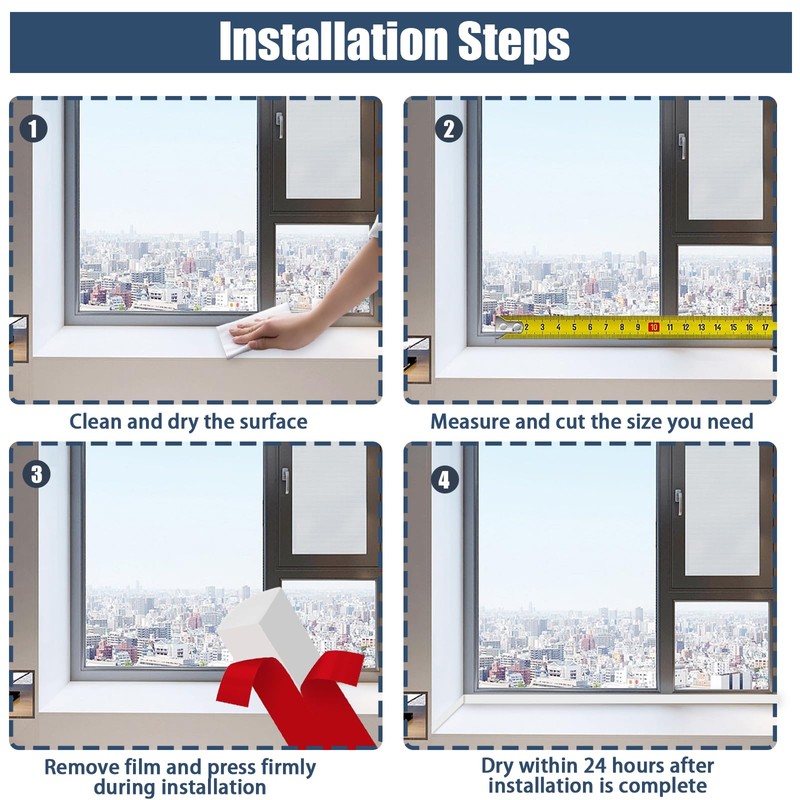 Installation Steps

1

Clean and dry the surface

2

2 3 4 5 6 7 8 9 10 11 12 13 14 15 16 17

Measure and cut the size you need

3

Remove film and press firmly during installation

4

Dry within 24 hours after installation is complete