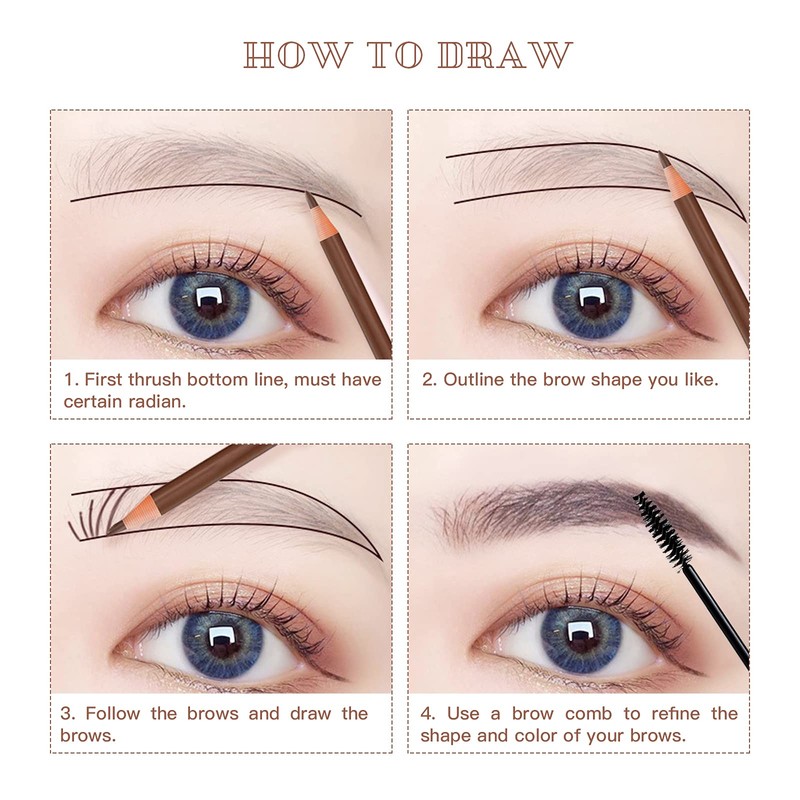 HOW TO DRAW

1. First thrush bottom line, must have certain radian.

2. Outline the brow shape you like.

3. Follow the brows and draw the brows.

4. Use a brow comb to refine the shape and color of your brows.