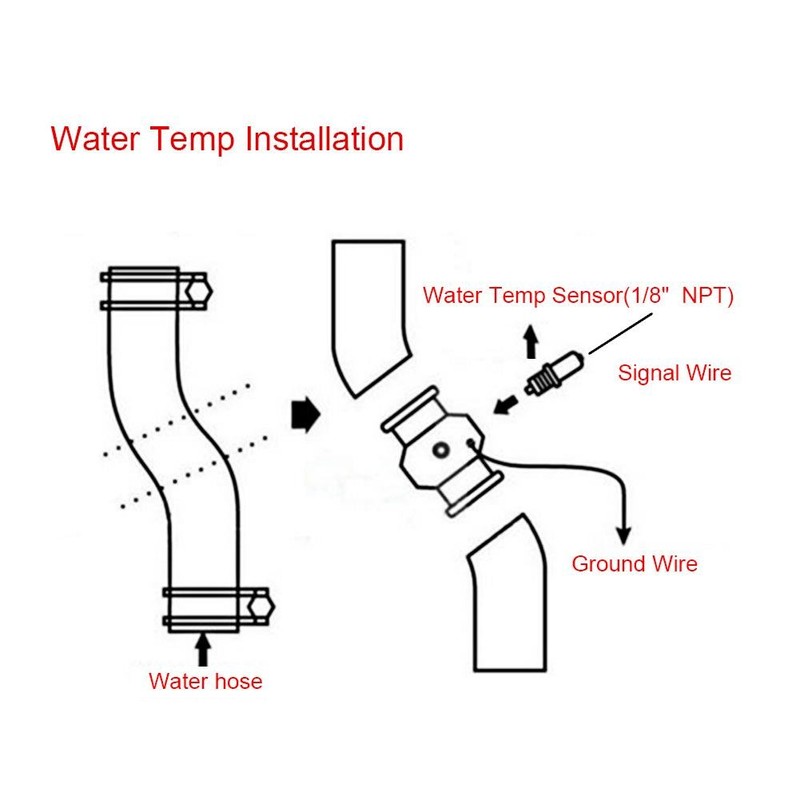 Water Temp Installation

Water Temp Sensor(1/8"  NPT)

Signal Wire

Ground Wire

Water hose