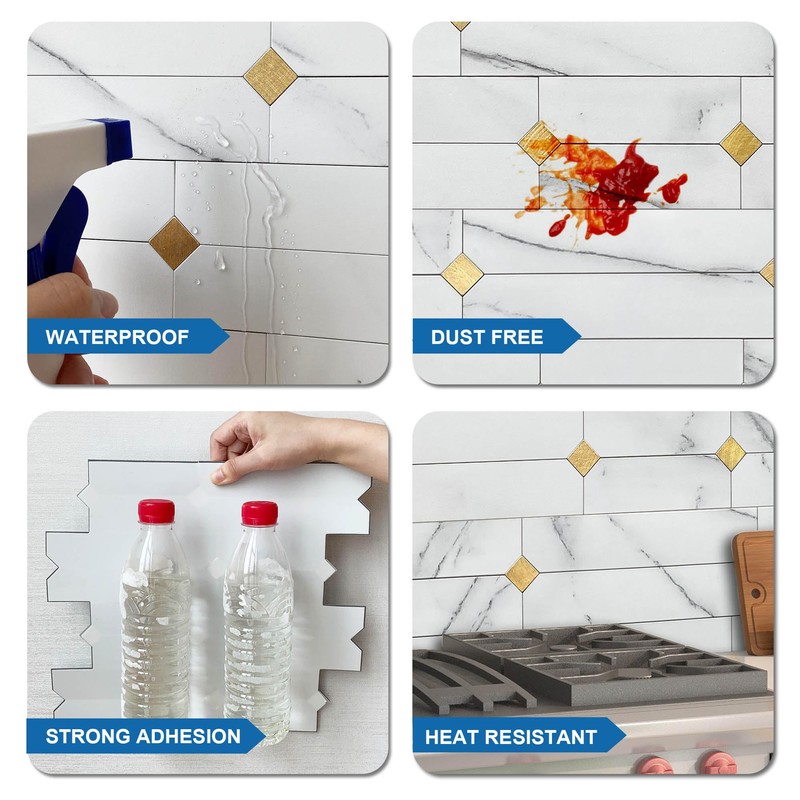 WATERPROOF

DUST FREE

STRONG ADHESION

HEAT RESISTANT