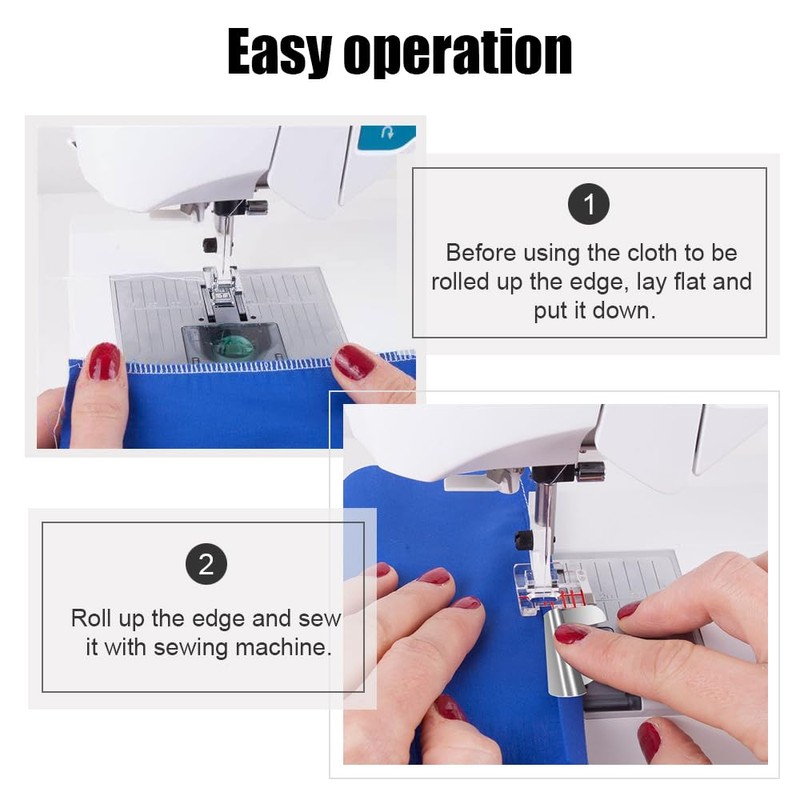 Easy operation

1

Before using the cloth to be rolled up the edge, lay flat and put it down.

2

Roll up the edge and sew it with sewing machine.