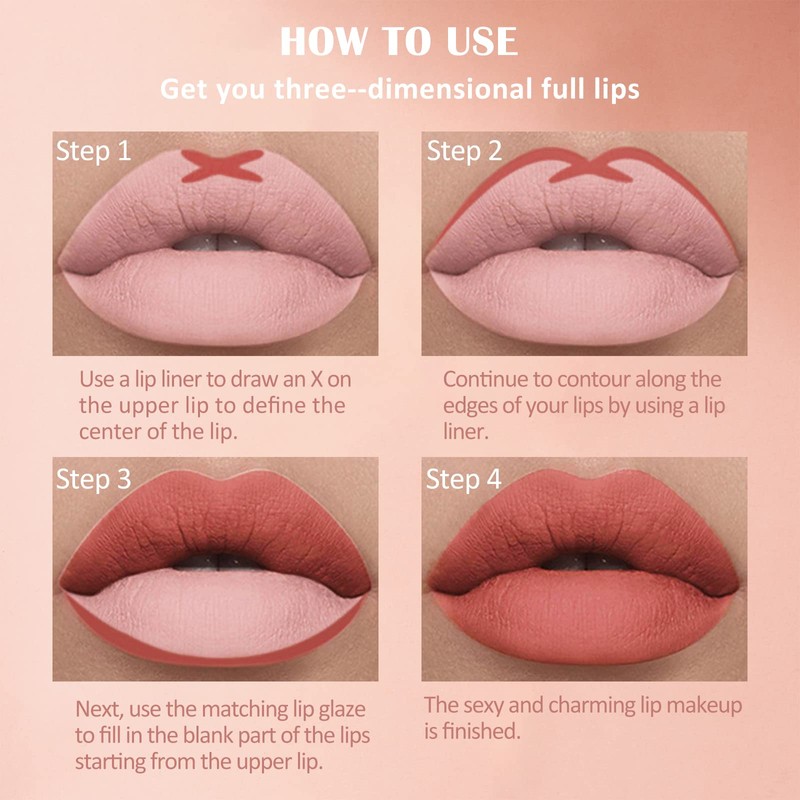 HOW TO USE

Get you three--dimensional full lips

Step 1

Use a lip liner to draw an X on the upper lip to define the center of the lip.

Step 2

Continue to contour along the edges of your lips by using a lip liner.

Step 3

Next, use the matching lip glaze to fill in the blank part of the lips starting from the upper lip.

Step 4

The sexy and charming lip makeup is finished.