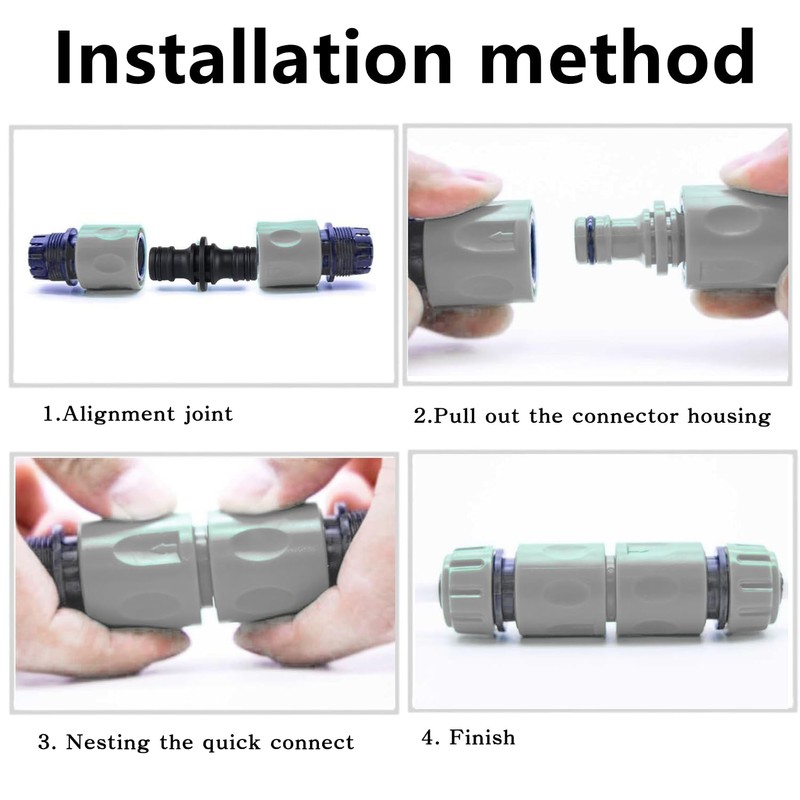 Installation method

1.Alignment joint

2.Pull out the connector housing

3. Nesting the quick connect

4. Finish