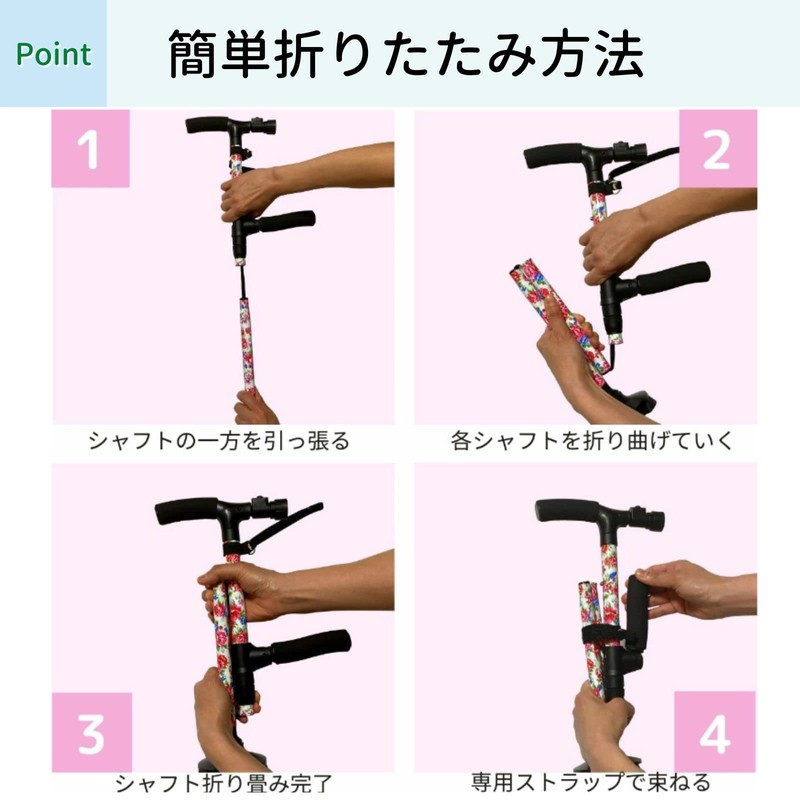 Point

簡単折りたたみ方法

1

シャフトの一方を引っ張る

2

各シャフトを折り曲げていく

3

シャフト折り畳み完了

4

専用ストラップで束ねる