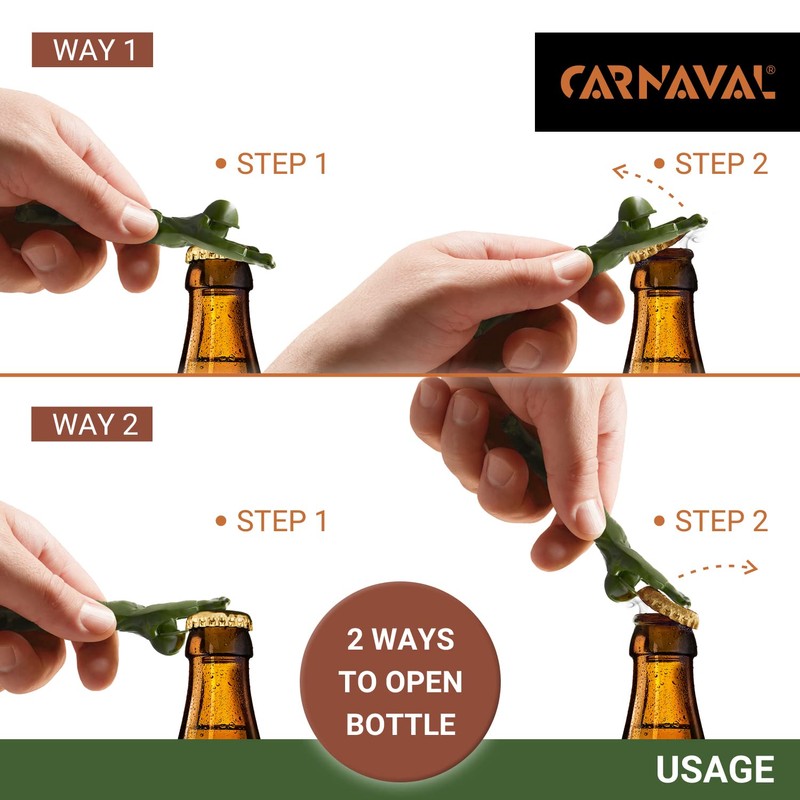 WAY 1

CARNAVAL®

• STEP 1

• STEP 2

WAY 2

• STEP 1

• STEP 2

2 WAYS TO OPEN BOTTLE

USAGE