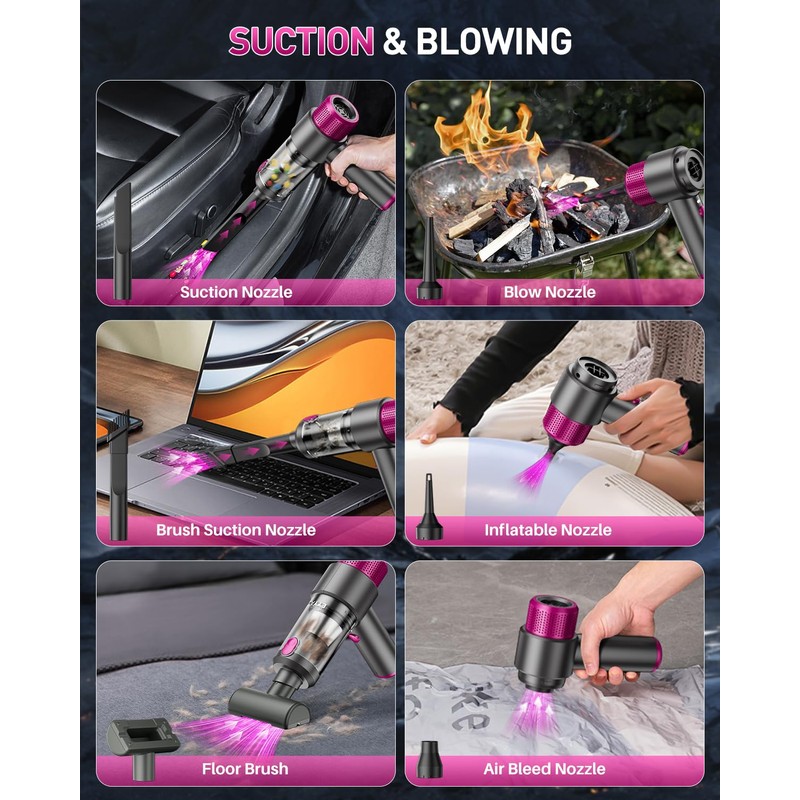 SUCTION & BLOWING

Suction Nozzle

Blow Nozzle

Brush Suction Nozzle

Inflatable Nozzle

Floor Brush

Air Bleed Nozzle