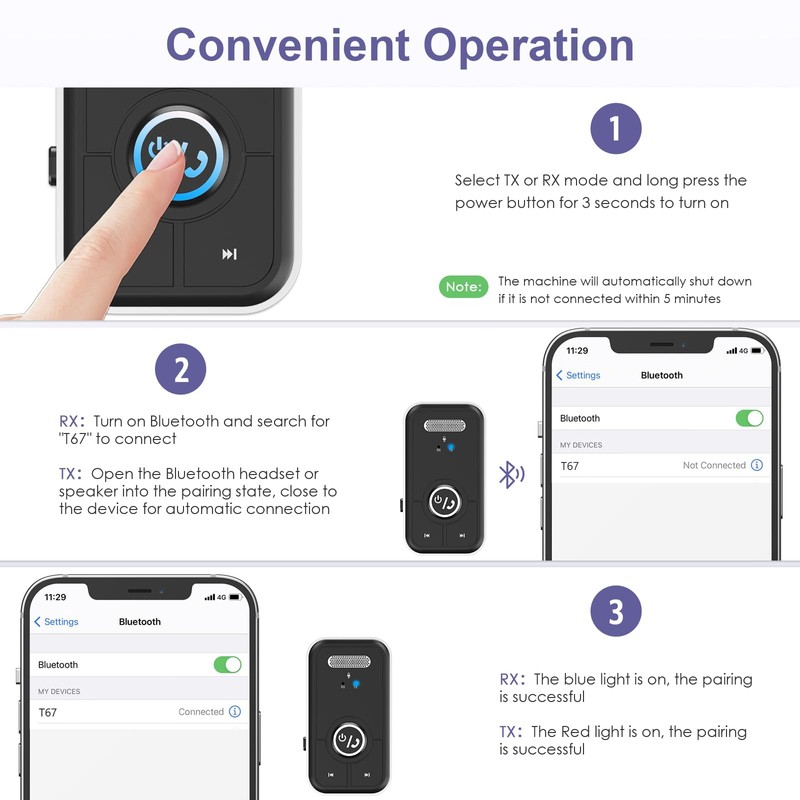 Convenient Operation

1

Select TX or RX mode and long press the power button for 3 seconds to turn on

Note: The machine will automatically shut down if it is not connected within 5 minutes

2

RX: Turn on Bluetooth and search for "T67" to connect

TX: Open the Bluetooth headset or speaker into the pairing state, close to the device for automatic connection

11:29 4G

Settings Bluetooth

Bluetooth

MY DEVICES

T67 Not Connected

11:29 4G

Settings Bluetooth

Bluetooth

MY DEVICES

T67 Connected

3

RX: The blue light is on, the pairing is successful

TX: The Red light is on, the pairing is successful