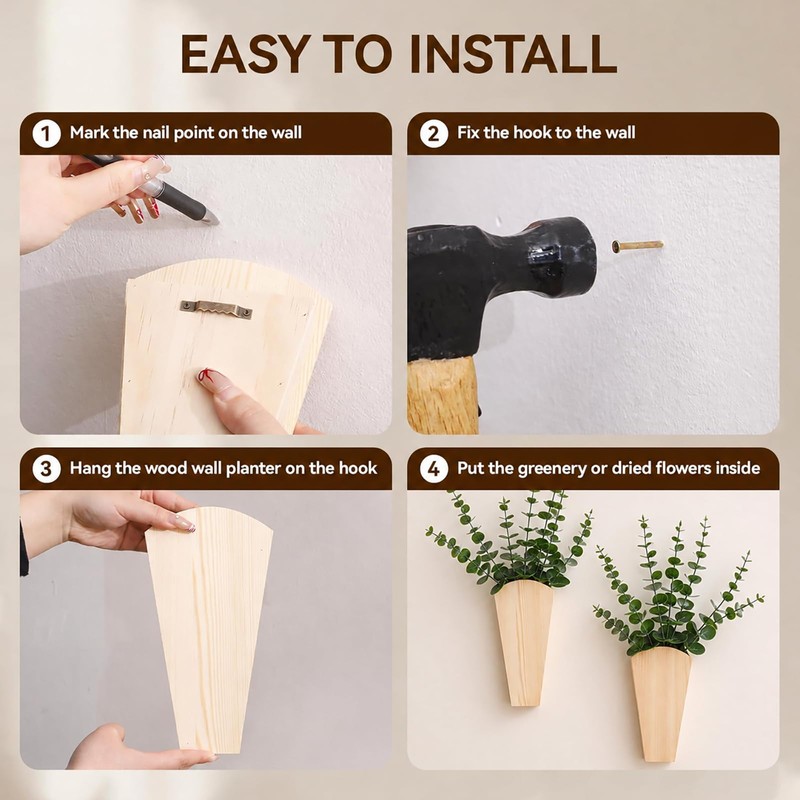 EASY TO INSTALL

1 Mark the nail point on the wall

2 Fix the hook to the wall

3 Hang the wood wall planter on the hook

4 Put the greenery or dried flowers inside