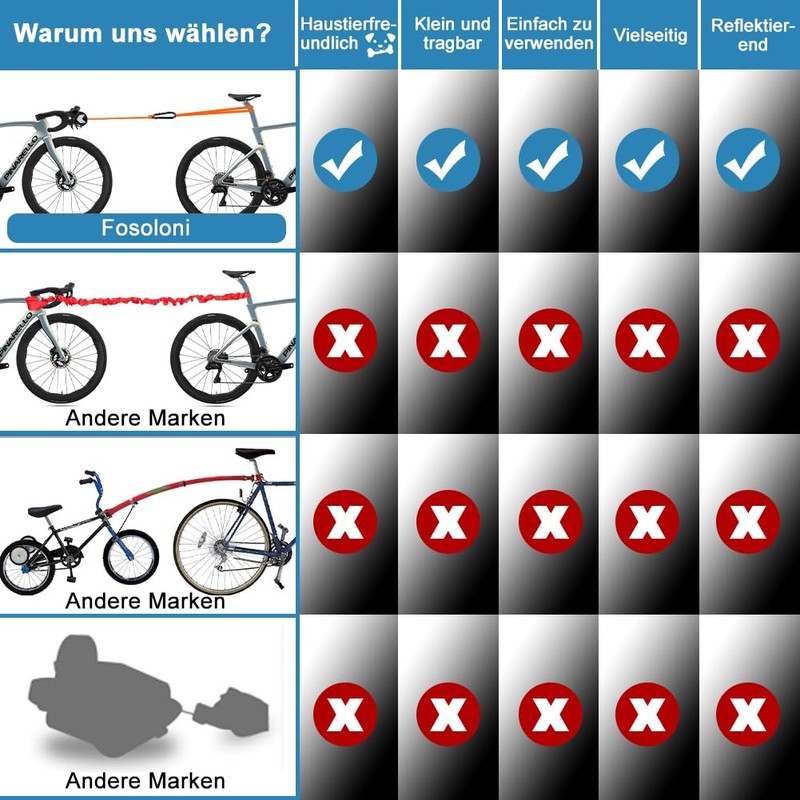 | Warum uns wählen? | Haustierfreundlich | Klein und tragbar | Einfach zu verwenden | Vielseitig | Reflektierend |
|---|---|---|---|---|---|
| PINARELLO PINARELLO Fosoloni | ✓ | ✓ | ✓ | ✓ | ✓ |
| PINARELLO PINARELLO Andere Marken | X | X | X | X | X |
| Andere Marken | X | X | X | X | X |
| Andere Marken | X | X | X | X | X |