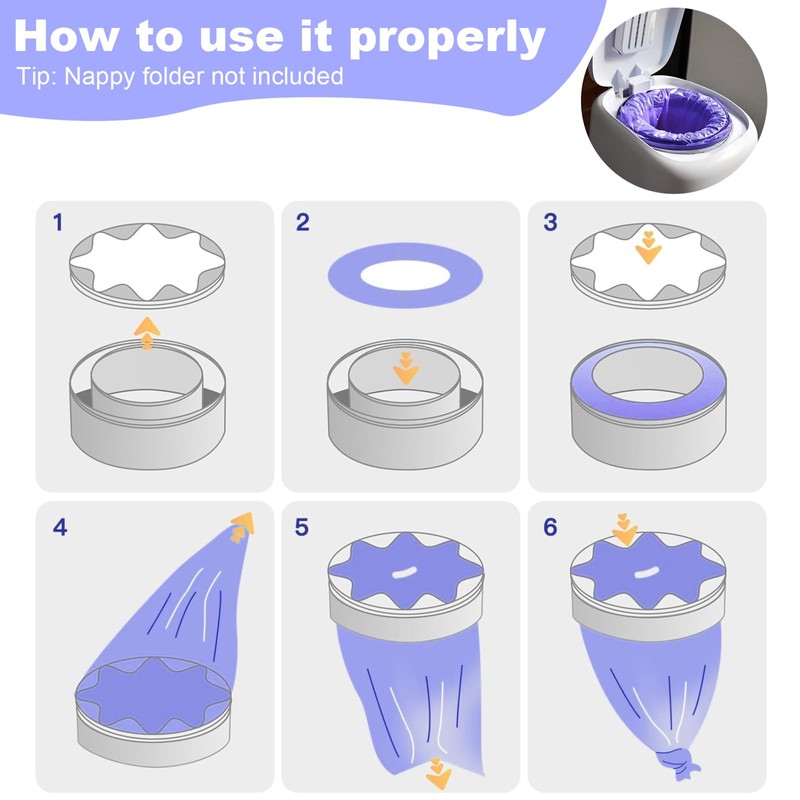 How to use it properly
Tip: Nappy folder not included

1

2

3

4

5

6