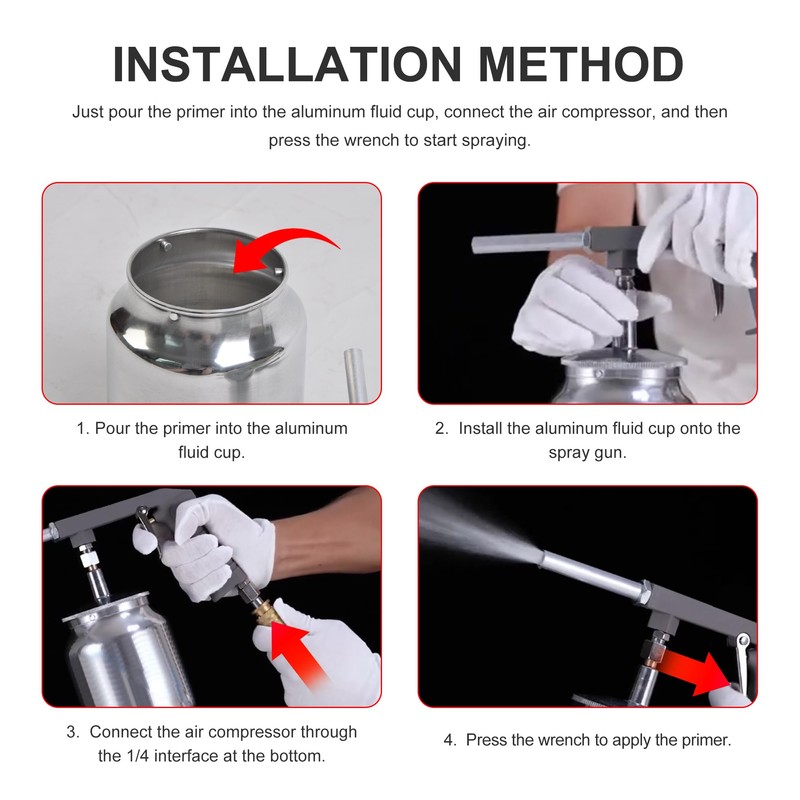 INSTALLATION METHOD

Just pour the primer into the aluminum fluid cup, connect the air compressor, and then press the wrench to start spraying.

1. Pour the primer into the aluminum fluid cup.

2. Install the aluminum fluid cup onto the spray gun.

3. Connect the air compressor through the 1/4 interface at the bottom.

4. Press the wrench to apply the primer.