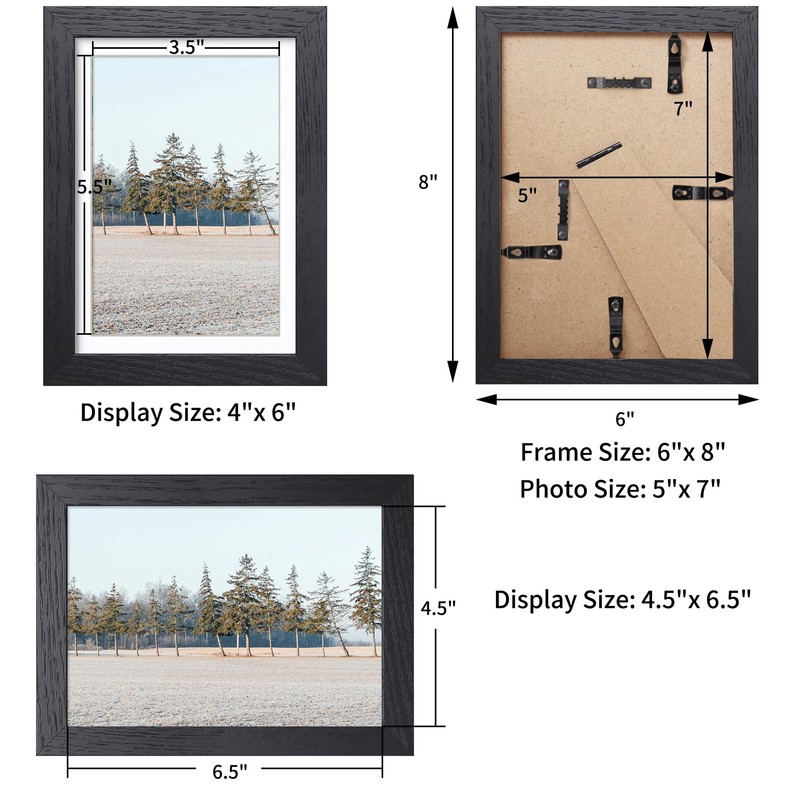 3.5"

5.5"

Display Size: 4"x 6"

8"

7"

5"

6"

Frame Size: 6"x 8"

Photo Size: 5"x 7"

4.5"

6.5"

Display Size: 4.5"x 6.5"