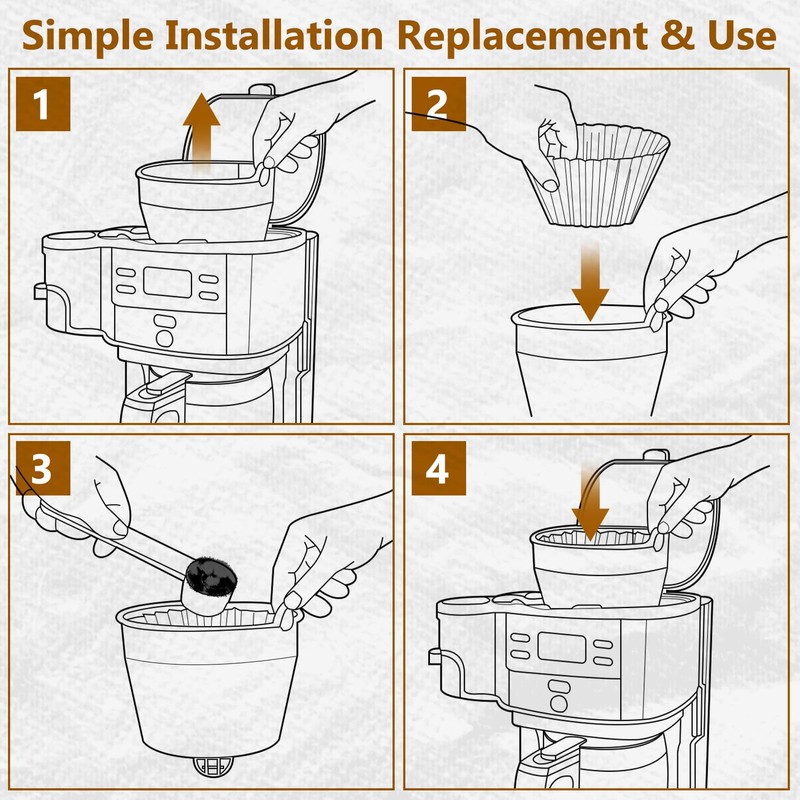 Simple Installation Replacement & Use

1

2

3

4