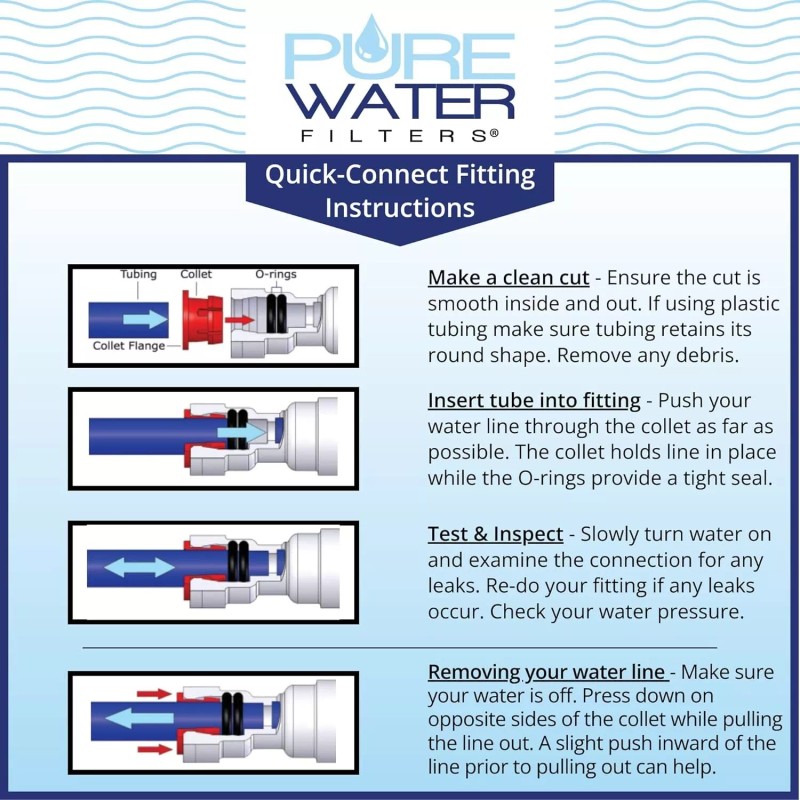 PURE WATER FILTERS®

Quick-Connect Fitting Instructions

Tubing Collet O-rings
Collet Flange

Make a clean cut - Ensure the cut is smooth inside and out. If using plastic tubing make sure tubing retains its round shape. Remove any debris.

Insert tube into fitting - Push your water line through the collet as far as possible. The collet holds line in place while the O-rings provide a tight seal.

Test & Inspect - Slowly turn water on and examine the connection for any leaks. Re-do your fitting if any leaks occur. Check your water pressure.

Removing your water line - Make sure your water is off. Press down on opposite sides of the collet while pulling the line out. A slight push inward of the line prior to pulling out can help.