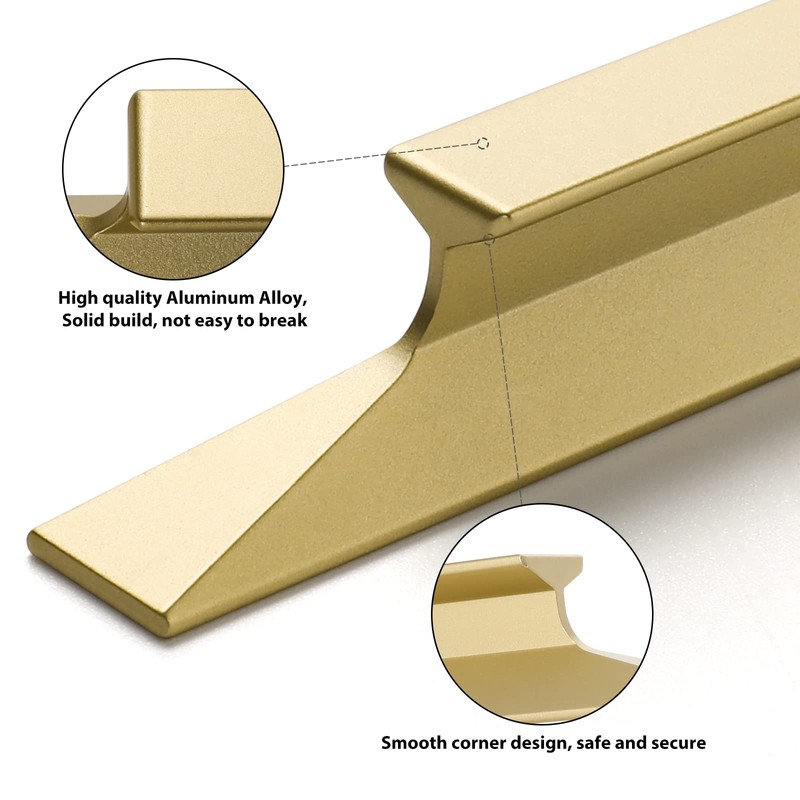 High quality Aluminum Alloy,
Solid build, not easy to break

Smooth corner design, safe and secure