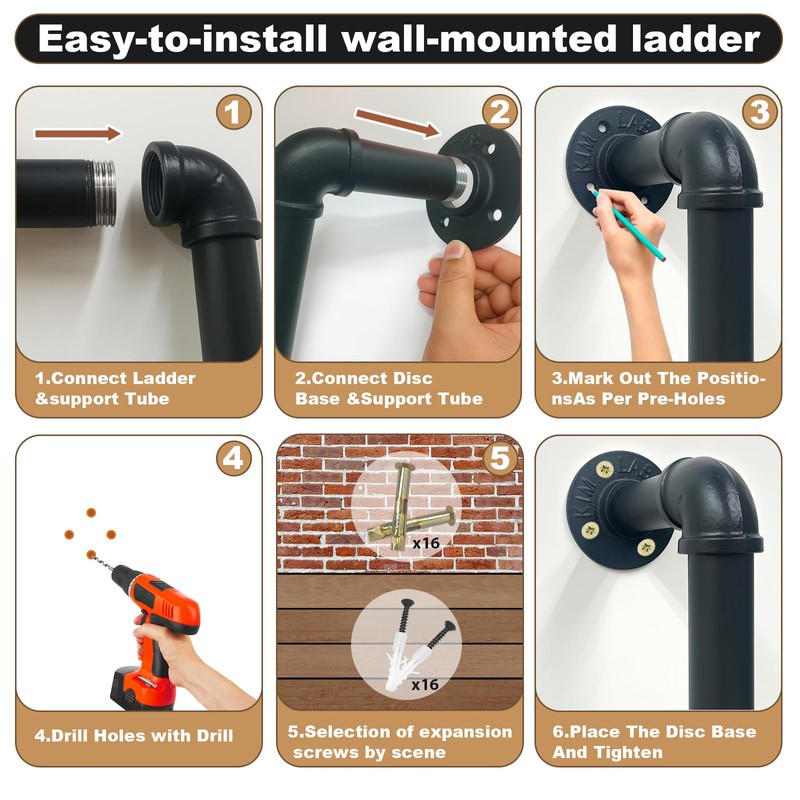 Easy-to-install wall-mounted ladder

1

1.Connect Ladder &support Tube

2

2.Connect Disc Base &Support Tube

3

KIM LAB

3.Mark Out The PositionsAs Per Pre-Holes

4

4.Drill Holes with Drill

5

x16

x16

5.Selection of expansion screws by scene

KIM LAB

6.Place The Disc Base And Tighten