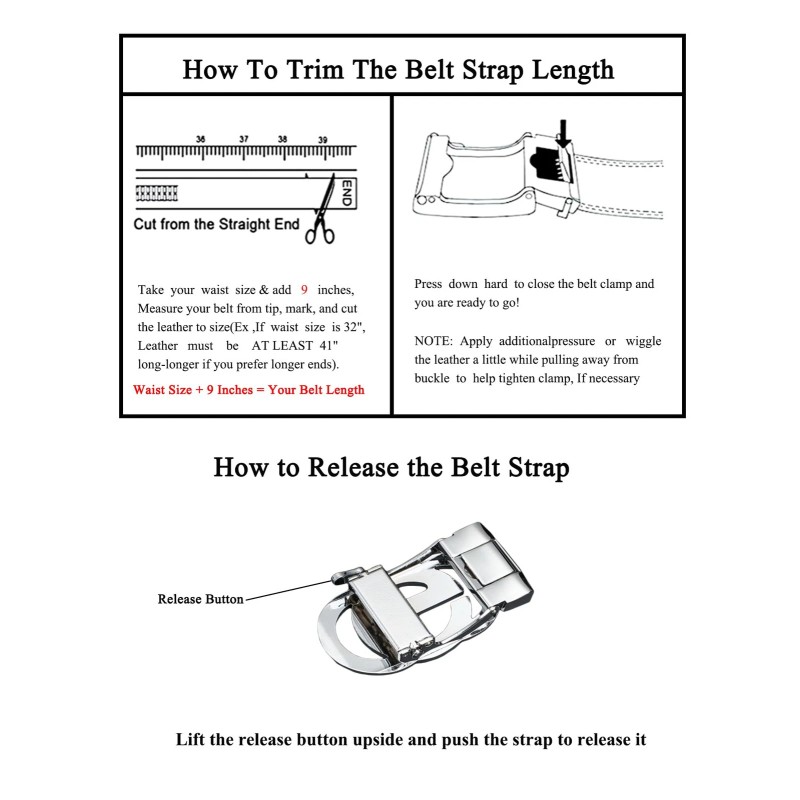 How To Trim The Belt Strap Length

36 37 38 39

END

Cut from the Straight End

Take your waist size & add 9 inches, Measure your belt from tip, mark, and cut the leather to size(Ex ,If waist size is 32", Leather must be AT LEAST 41" long-longer if you prefer longer ends).

Waist Size + 9 Inches = Your Belt Length

Press down hard to close the belt clamp and you are ready to go!

NOTE: Apply additionalpressure or wiggle the leather a little while pulling away from buckle to help tighten clamp, If necessary

How to Release the Belt Strap

Release Button

Lift the release button upside and push the strap to release it