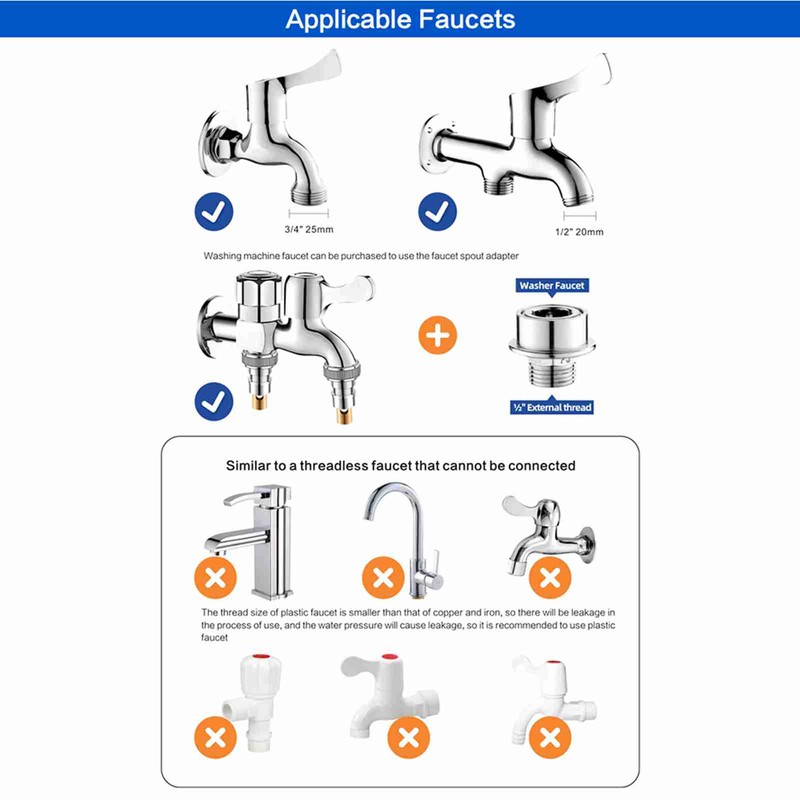 Applicable Faucets

3/4" 25mm

1/2" 20mm

Washing machine faucet can be purchased to use the faucet spout adapter

Washer Faucet

½" External thread

Similar to a threadless faucet that cannot be connected

The thread size of plastic faucet is smaller than that of copper and iron, so there will be leakage in the process of use, and the water pressure will cause leakage, so it is recommended to use plastic faucet