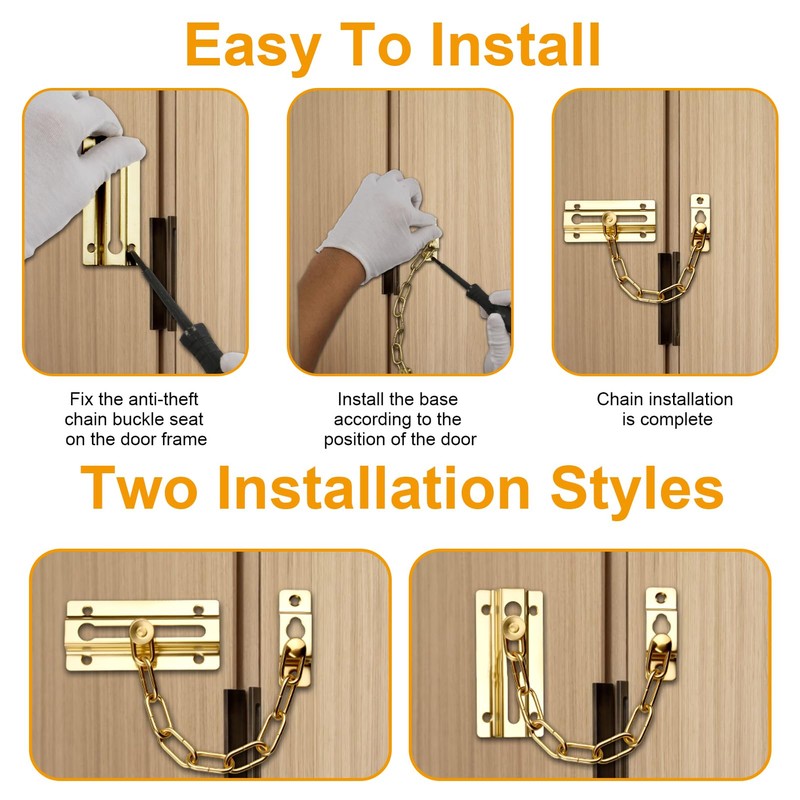 Easy To Install

Fix the anti-theft chain buckle seat on the door frame

Install the base according to the position of the door

Chain installation is complete

Two Installation Styles