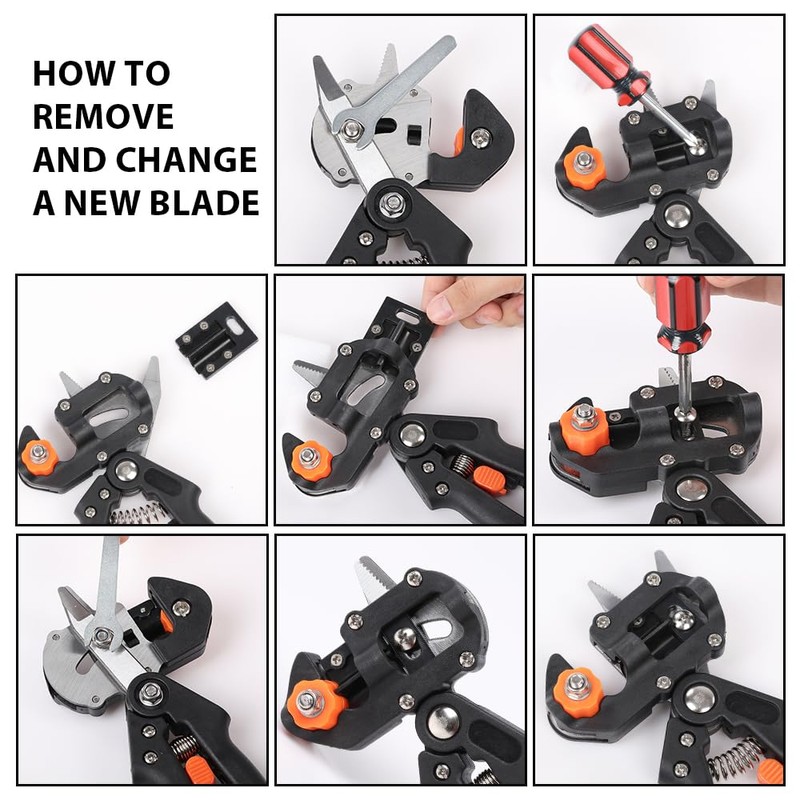 HOW TO REMOVE AND CHANGE A NEW BLADE